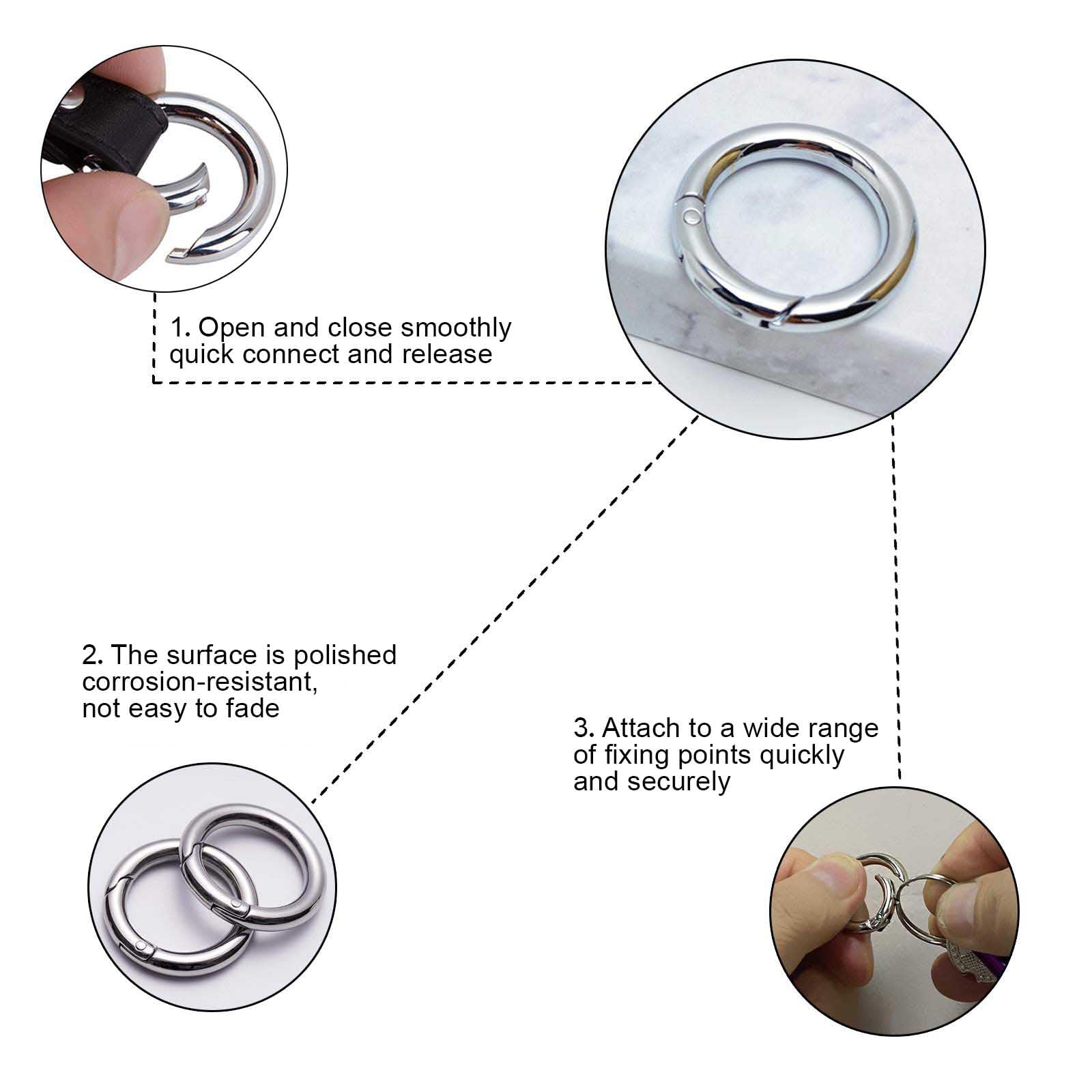 1. Open and close smoothly
quick connect and release

2. The surface is polished
corrosion-resistant,
not easy to fade

3. Attach to a wide range
of fixing points quickly
and securely