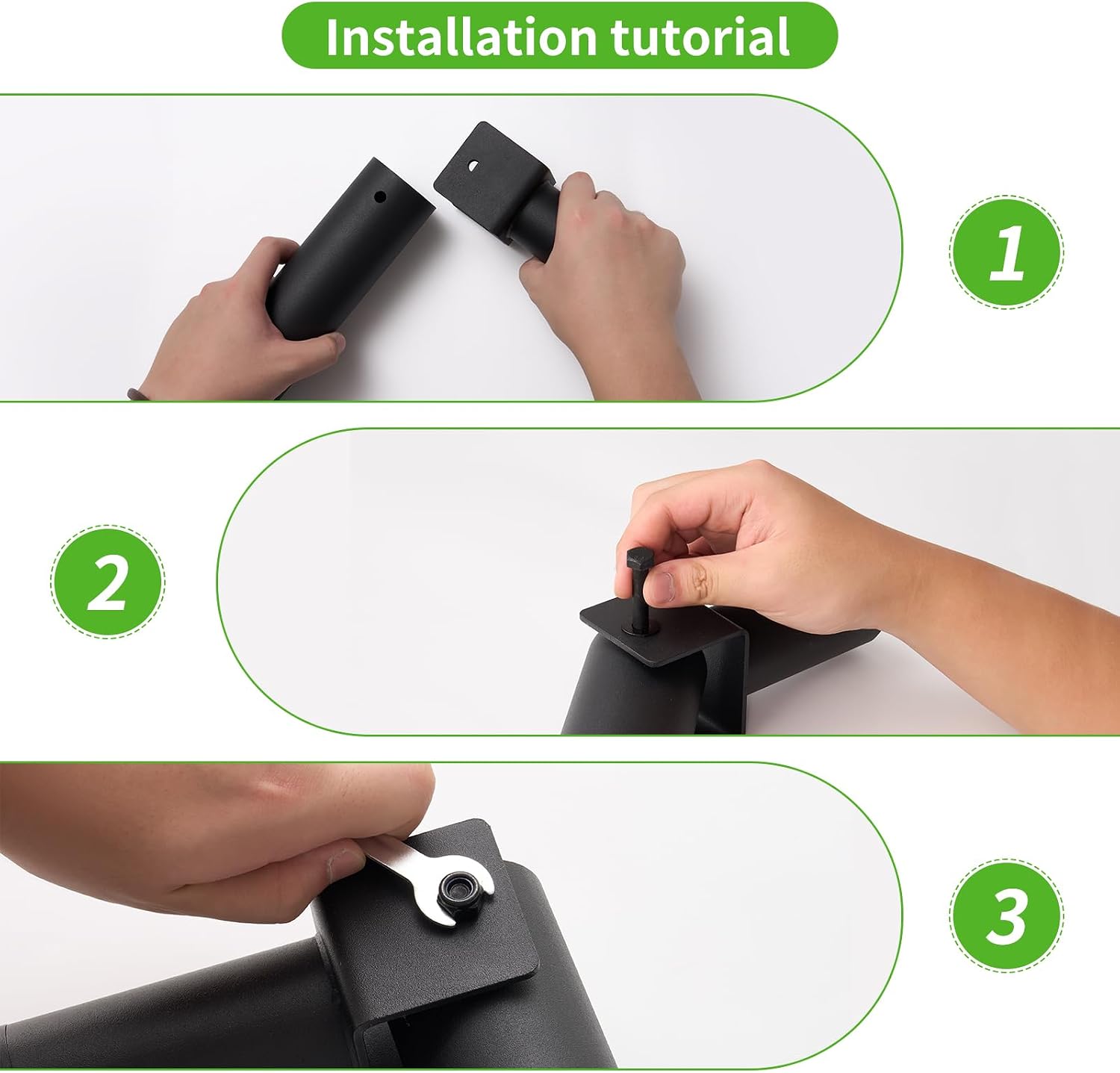 Installation tutorial

1

2

3