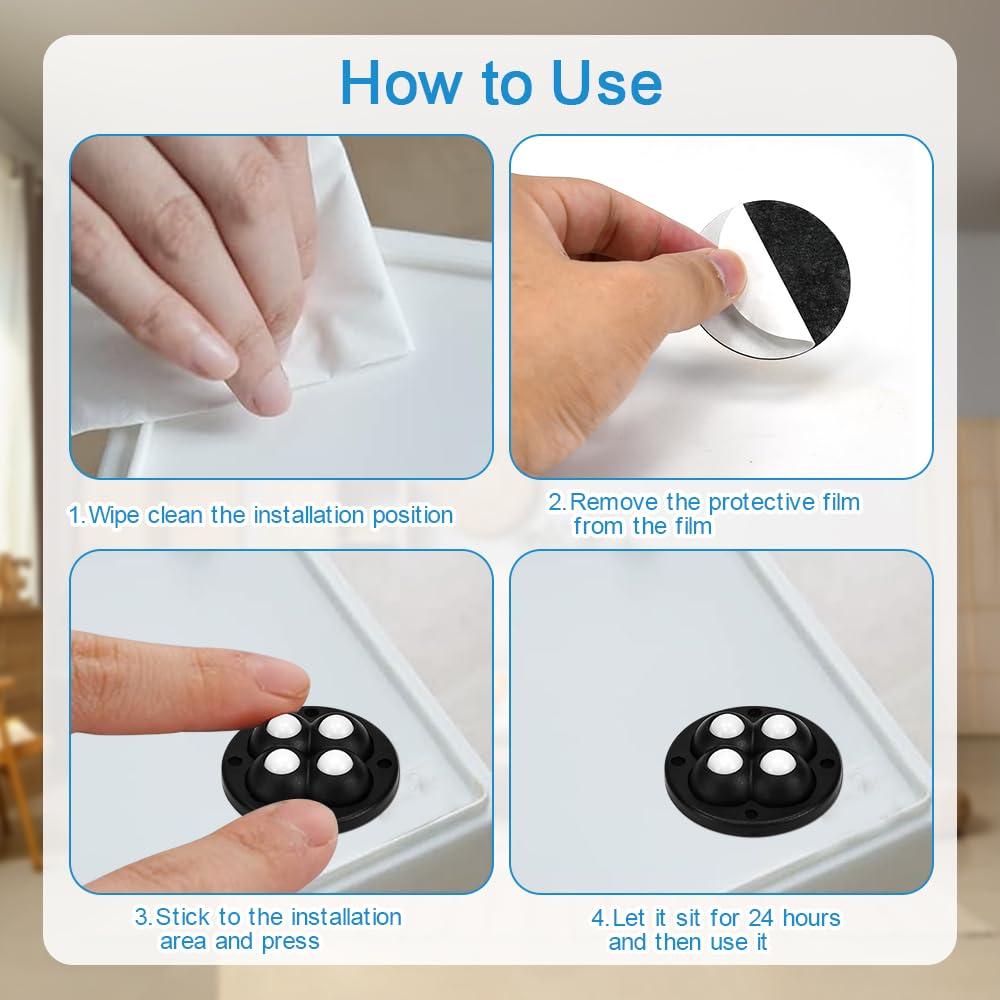 How to Use

1.Wipe clean the installation position

2.Remove the protective film from the film

3.Stick to the installation area and press

4.Let it sit for 24 hours and then use it