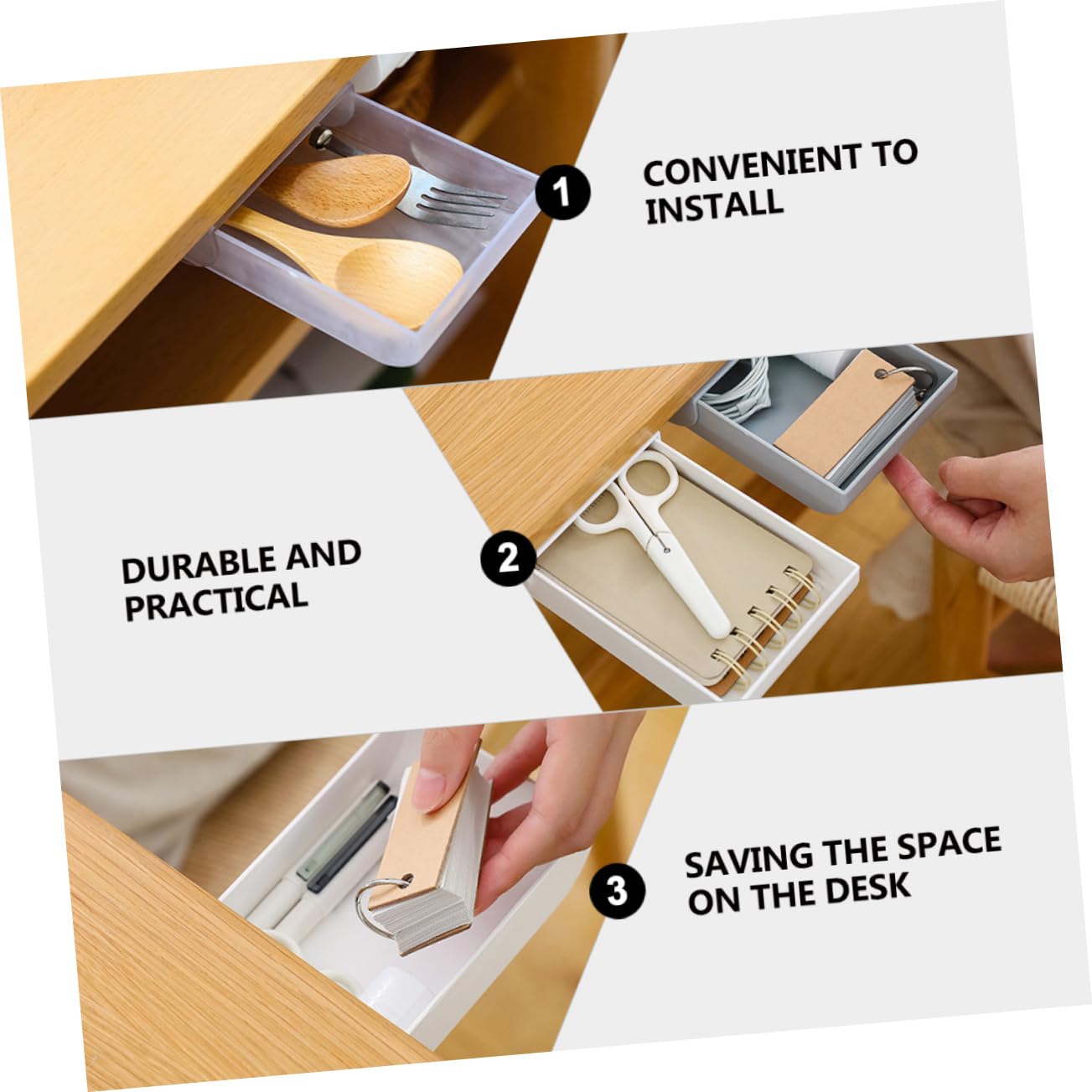 1

CONVENIENT TO INSTALL

DURABLE AND PRACTICAL

2

3

SAVING THE SPACE ON THE DESK