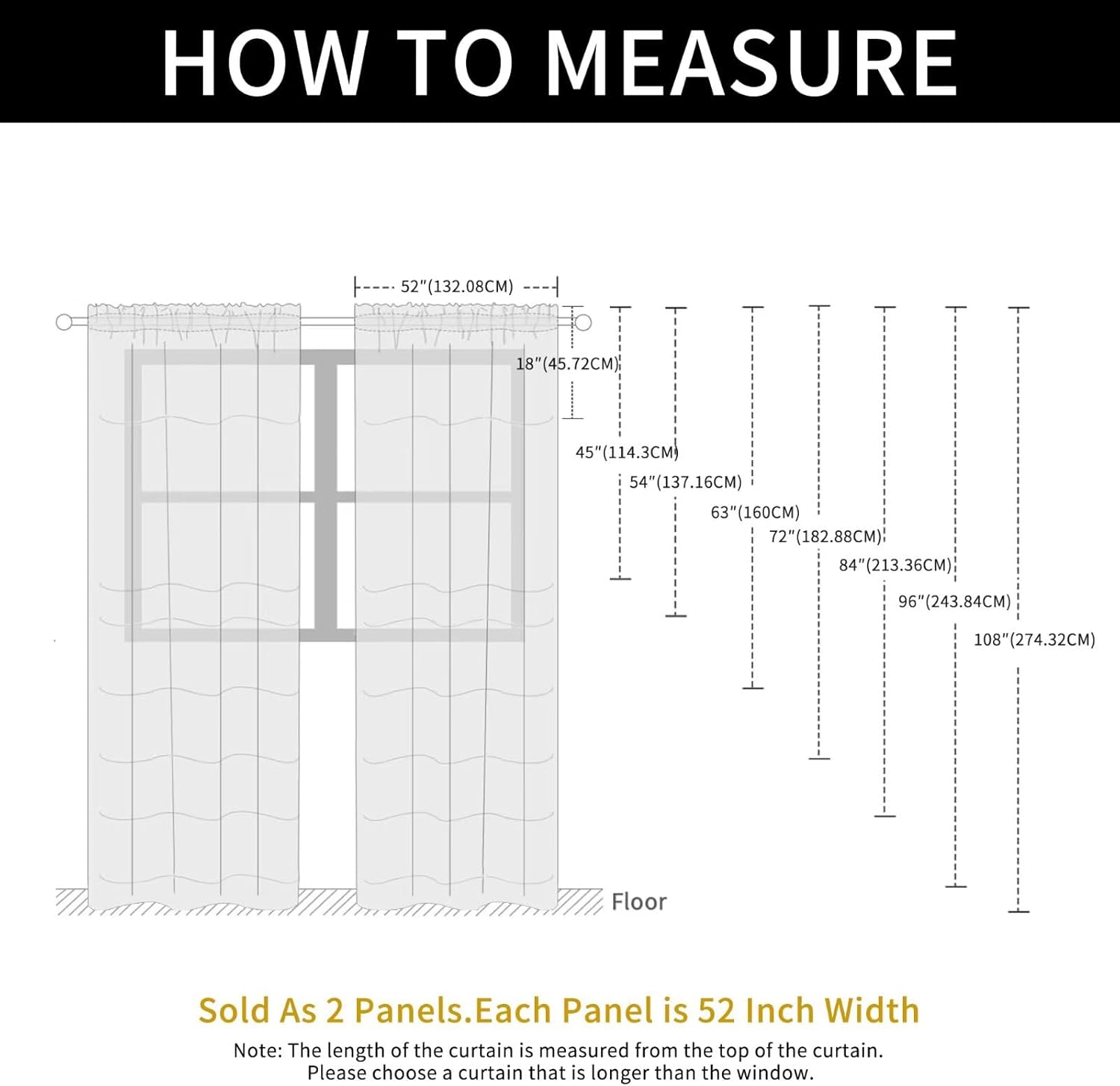 HOW TO MEASURE

52"(132.08CM)

18"(45.72CM)

45"(114.3CM)

54"(137.16CM)

63"(160CM)

72"(182.88CM)

84"(213.36CM)

96"(243.84CM)

108"(274.32CM)

Floor

Sold As 2 Panels.Each Panel is 52 Inch Width

Note: The length of the curtain is measured from the top of the curtain. Please choose a curtain that is longer than the window.