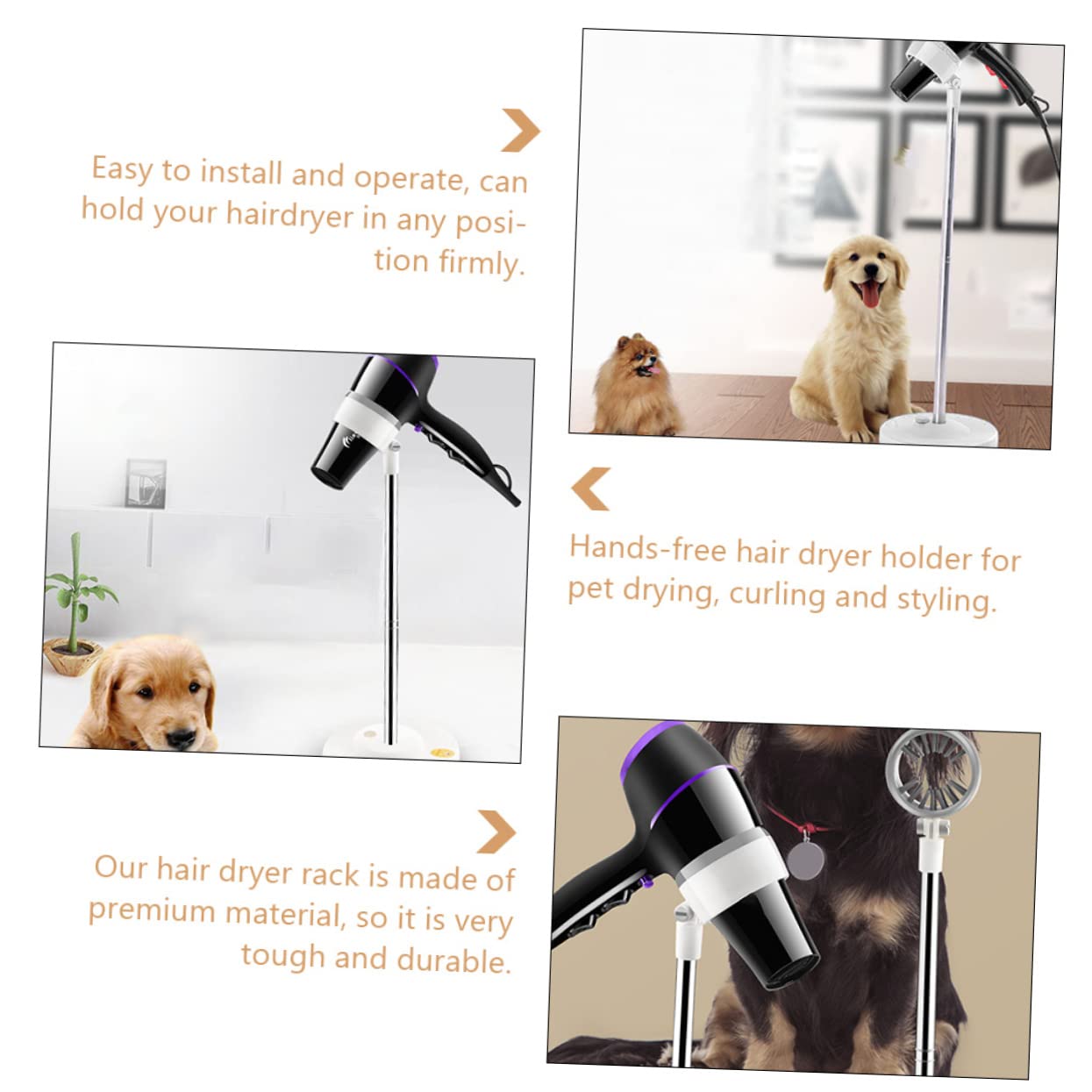 Easy to install and operate, can hold your hairdryer in any position firmly.

Hands-free hair dryer holder for pet drying, curling and styling.

Our hair dryer rack is made of premium material, so it is very tough and durable.