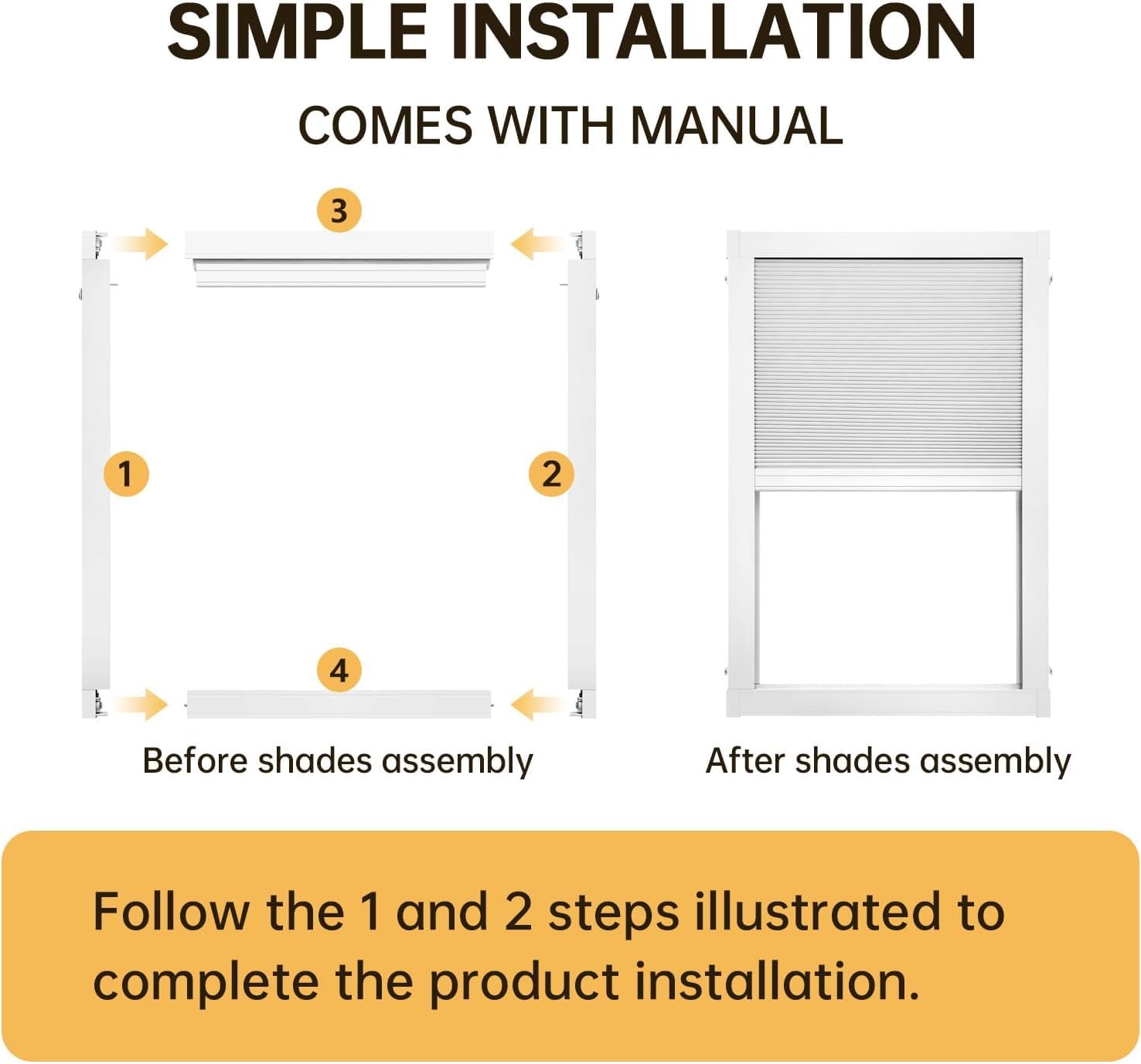 SIMPLE INSTALLATION

COMES WITH MANUAL

3

1

2

4

Before shades assembly

After shades assembly

Follow the 1 and 2 steps illustrated to complete the product installation.