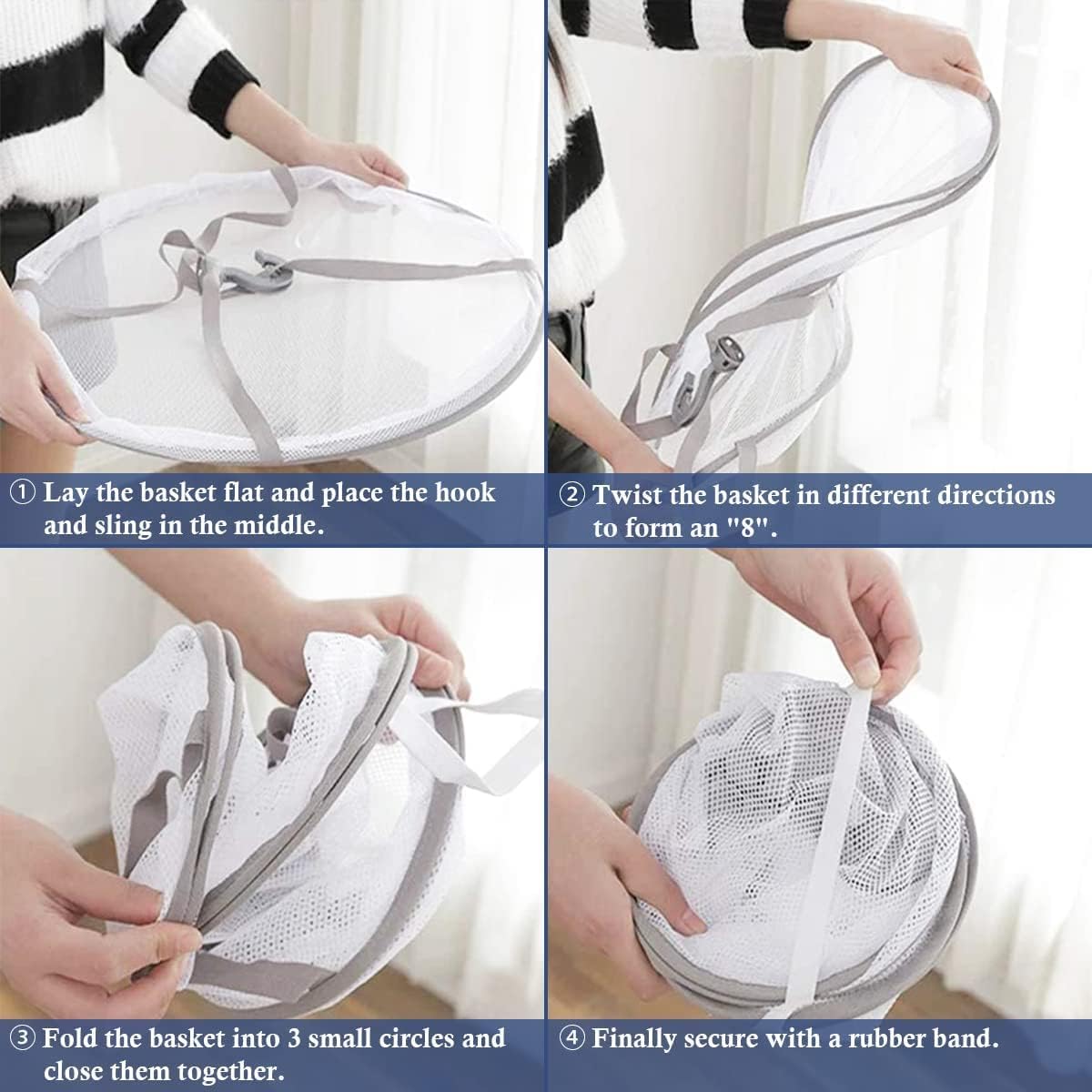 ① Lay the basket flat and place the hook and sling in the middle.

② Twist the basket in different directions to form an "8".

③ Fold the basket into 3 small circles and close them together.

④ Finally secure with a rubber band.