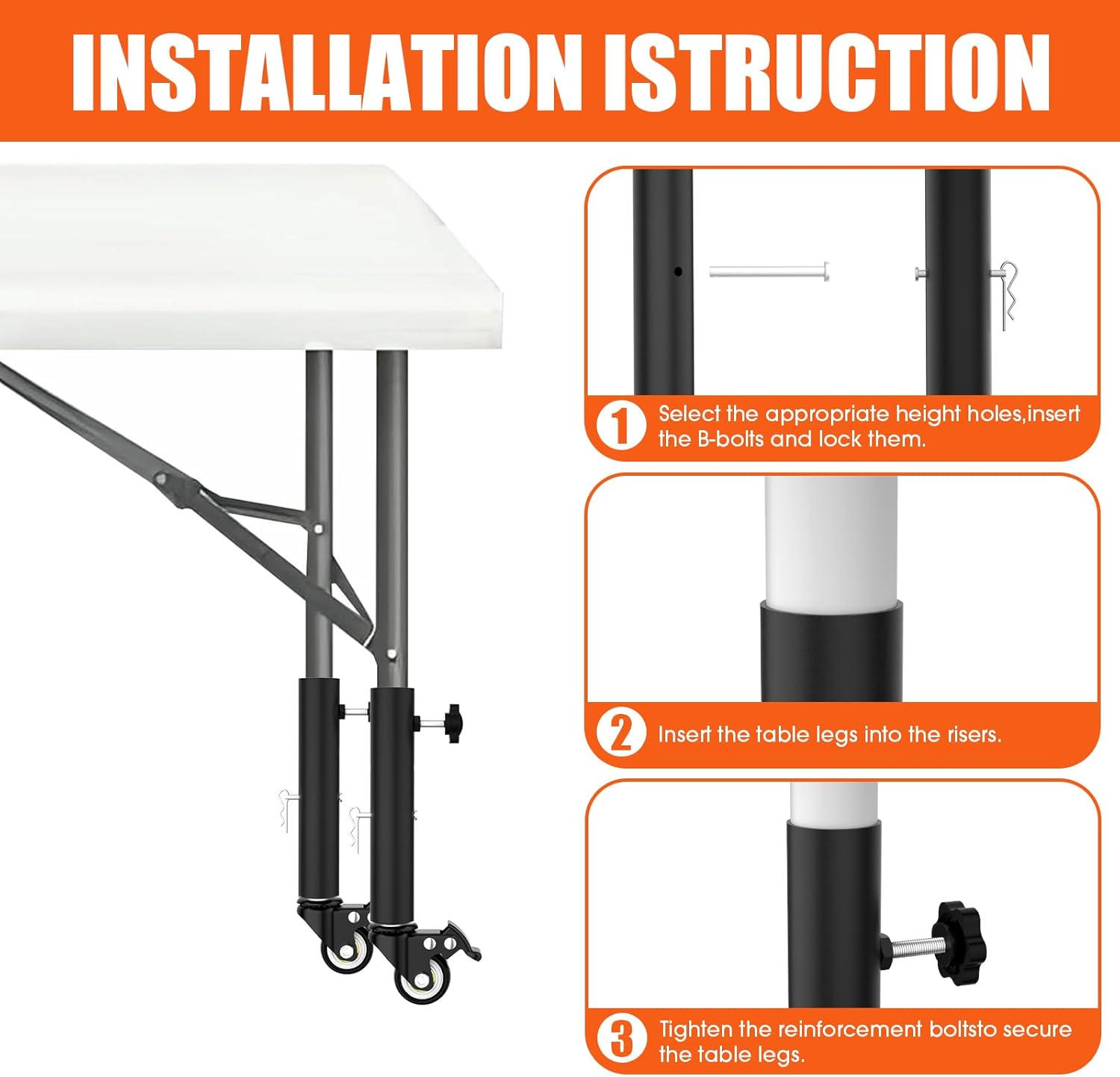 INSTALLATION ISTRUCTION

1 Select the appropriate height holes,insert the B-bolts and lock them.

2 Insert the table legs into the risers.

3 Tighten the reinforcement boltsto secure the table legs.