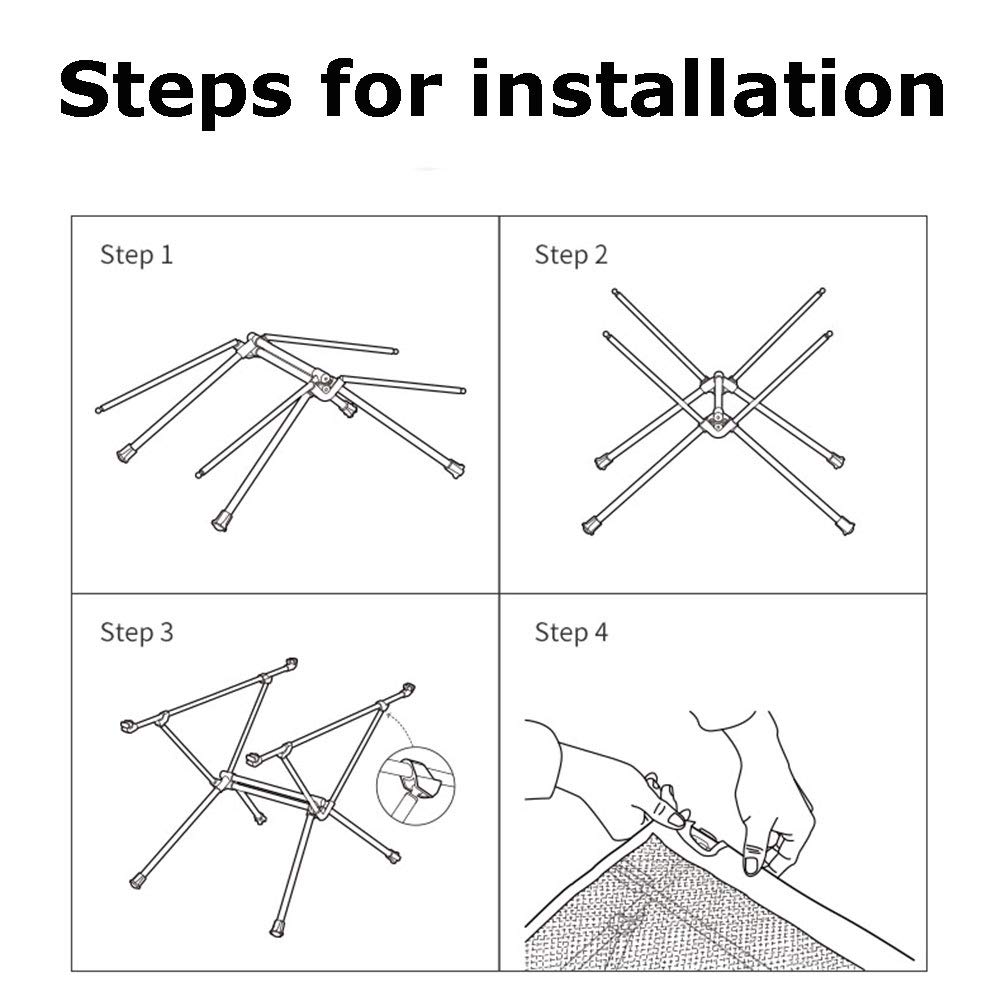 Steps for installation

Step 1

Step 2

Step 3

Step 4