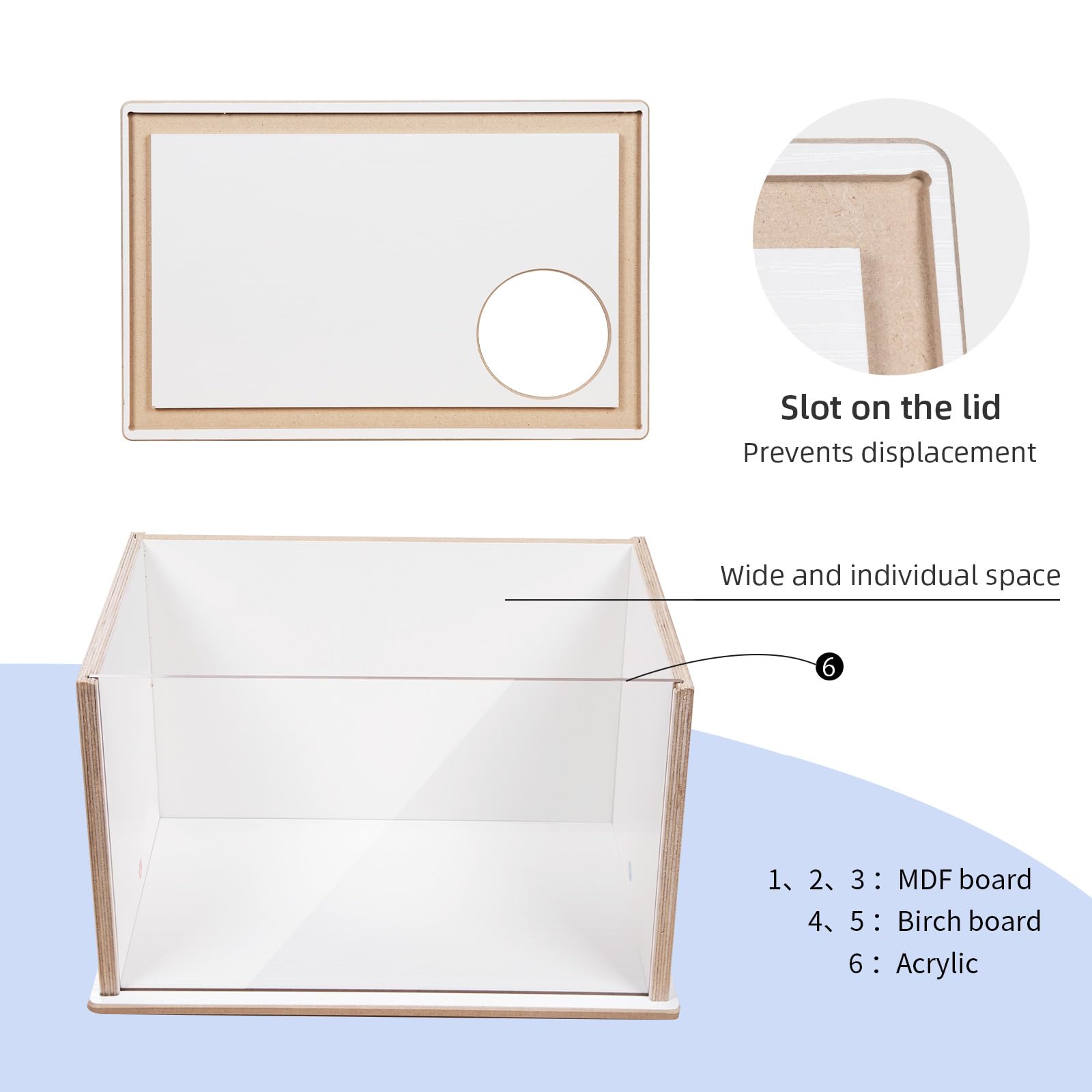 Slot on the lid
Prevents displacement

Wide and individual space

6

1、2、3： MDF board
4、5： Birch board
6： Acrylic