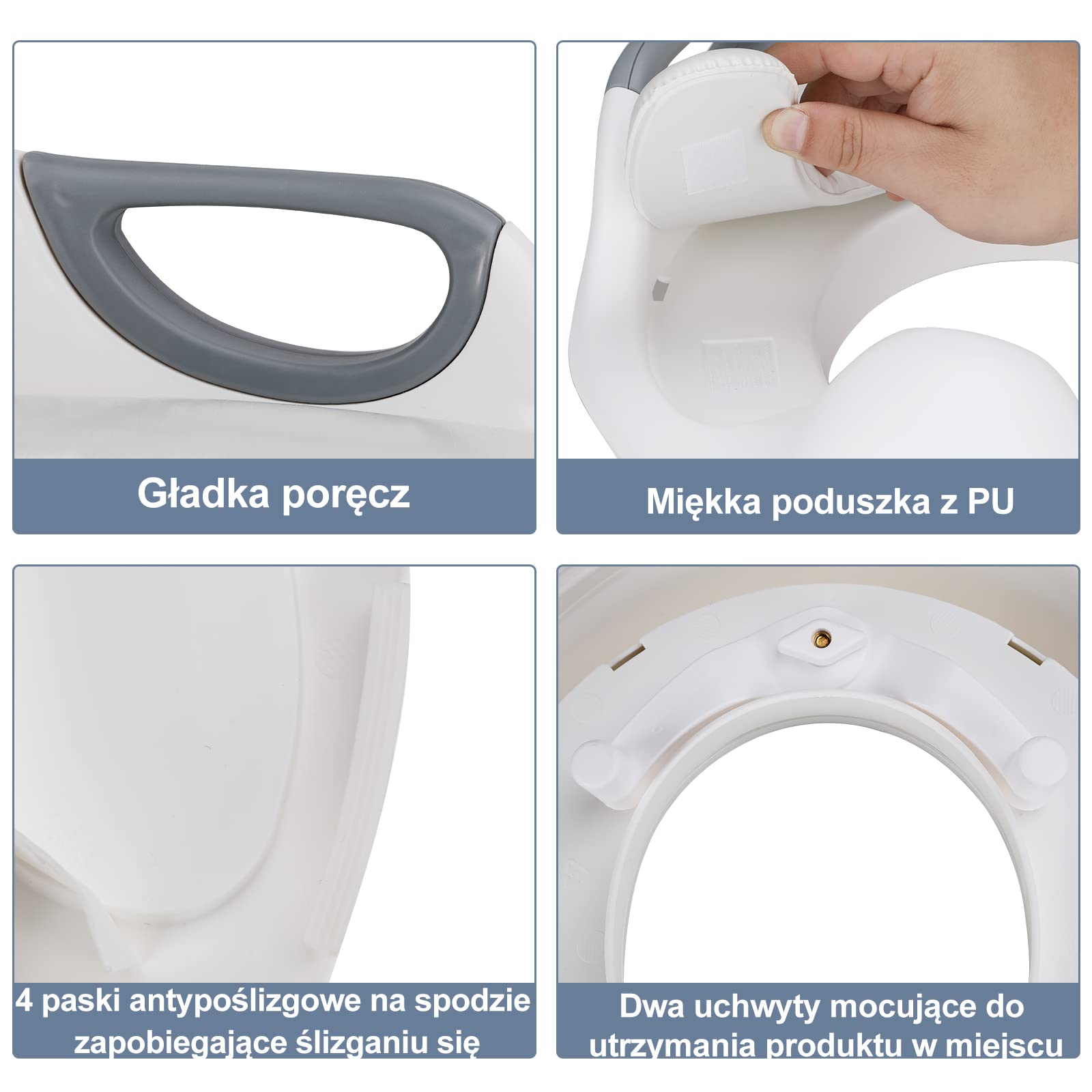 Gładka poręcz

Miękka poduszka z PU

4 paski antypoślizgowe na spodzie zapobiegające ślizganiu się

Dwa uchwyty mocujące do utrzymania produktu w miejscu