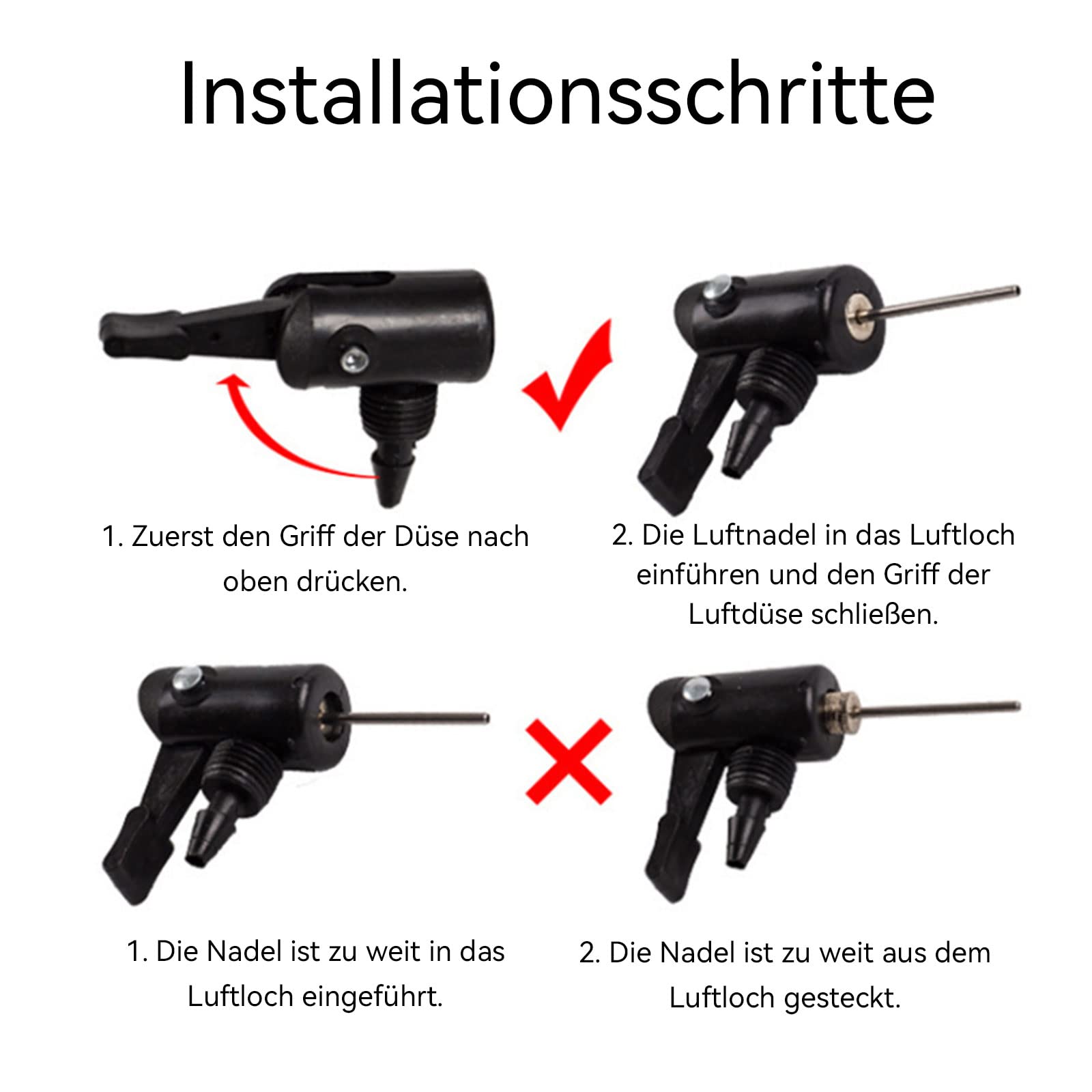 Installationsschritte

1. Zuerst den Griff der Düse nach oben drücken.

2. Die Luftnadel in das Luftloch einführen und den Griff der Luftdüse schließen.

1. Die Nadel ist zu weit in das Luftloch eingeführt.

2. Die Nadel ist zu weit aus dem Luftloch gesteckt.