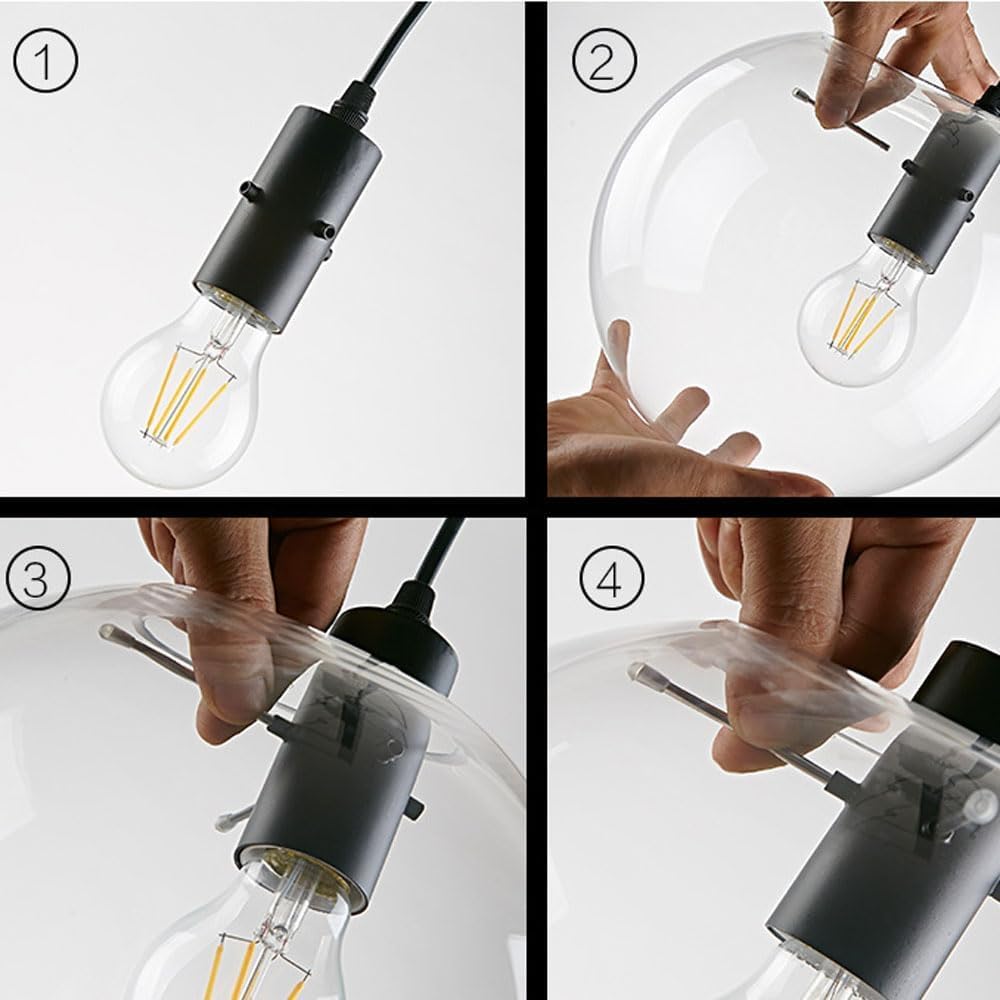 1

2

3

4