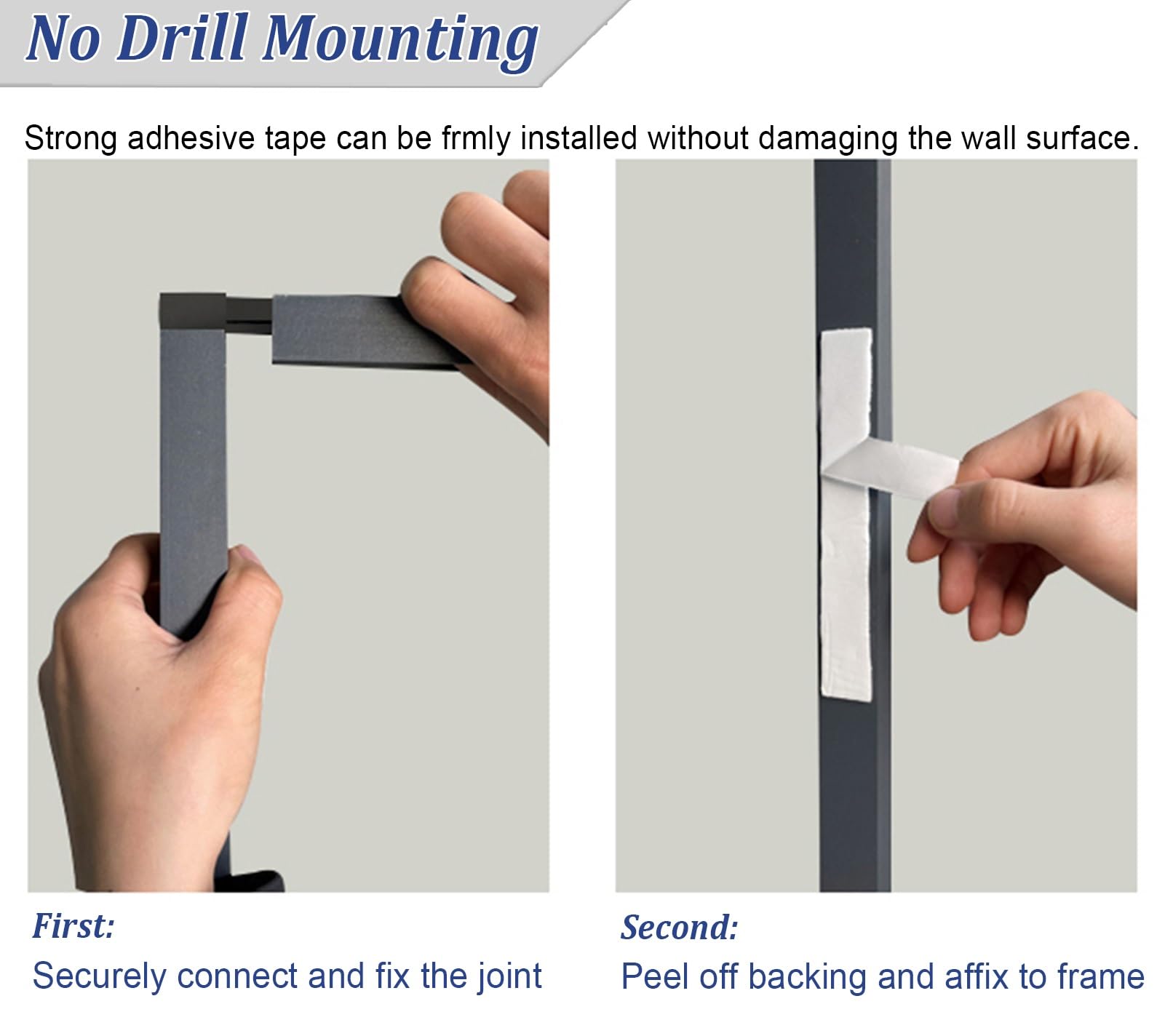 No Drill Mounting

Strong adhesive tape can be frmly installed without damaging the wall surface.

First:
Securely connect and fix the joint

Second:
Peel off backing and affix to frame