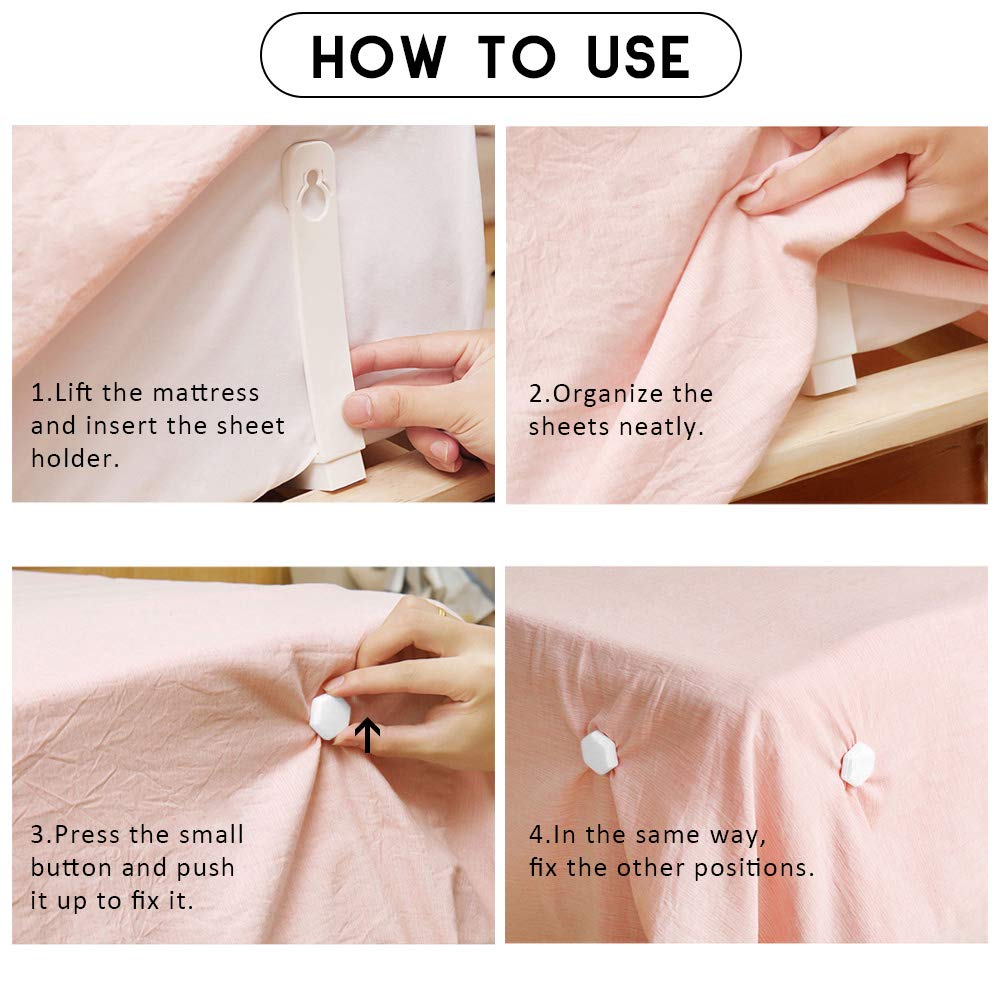 HOW TO USE

1.Lift the mattress and insert the sheet holder.

2.Organize the sheets neatly.

3.Press the small button and push it up to fix it.

4.In the same way, fix the other positions.