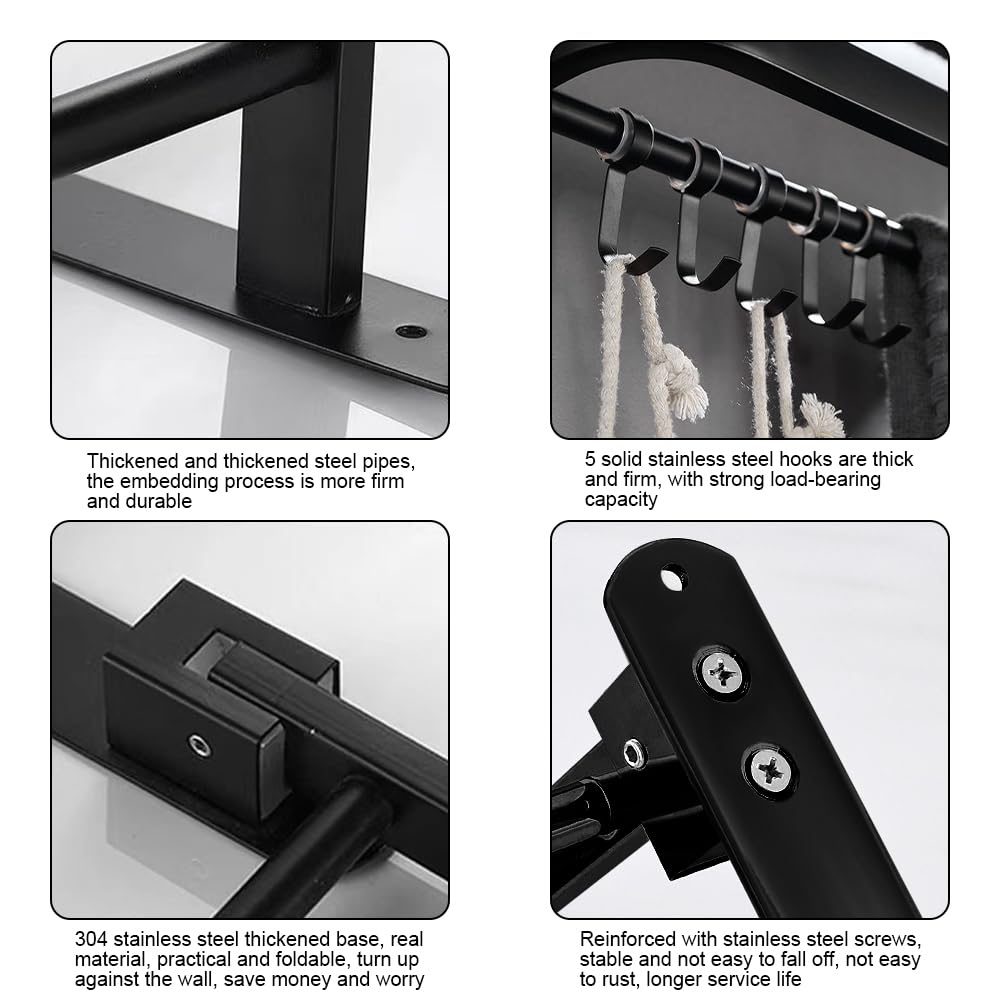 Thickened and thickened steel pipes, the embedding process is more firm and durable

5 solid stainless steel hooks are thick and firm, with strong load-bearing capacity

304 stainless steel thickened base, real material, practical and foldable, turn up against the wall, save money and worry

Reinforced with stainless steel screws, stable and not easy to fall off, not easy to rust, longer service life