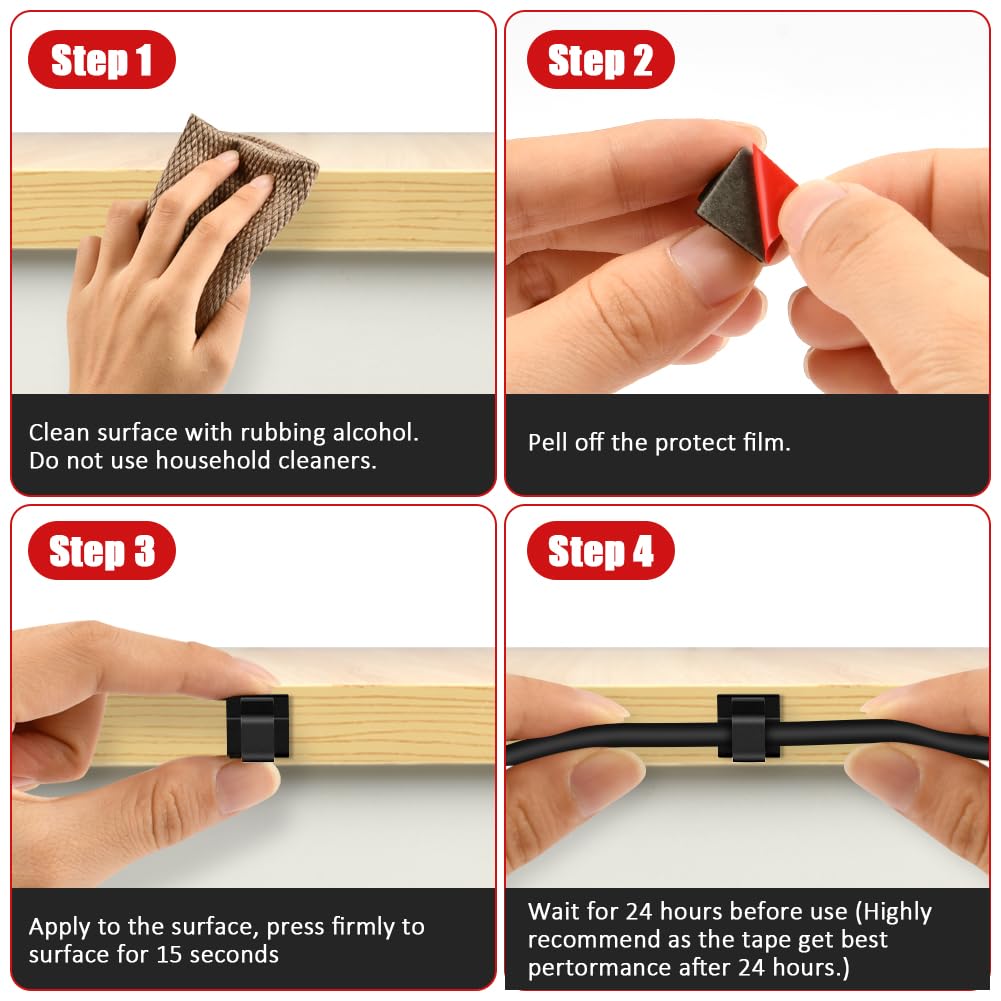 Step 1

Clean surface with rubbing alcohol. Do not use household cleaners.

Step 2

Pell off the protect film.

Step 3

Apply to the surface, press firmly to surface for 15 seconds

Step 4

Wait for 24 hours before use (Highly recommend as the tape get best pertormance after 24 hours.)