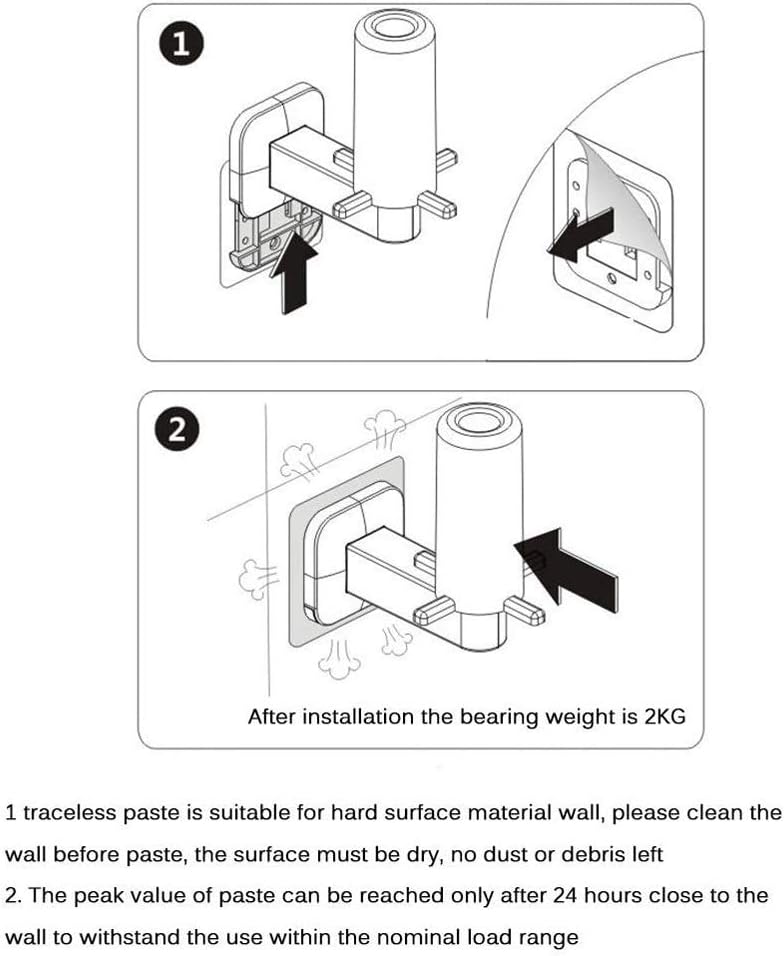 1

2

After installation the bearing weight is 2KG

1 traceless paste is suitable for hard surface material wall, please clean the wall before paste, the surface must be dry, no dust or debris left
2. The peak value of paste can be reached only after 24 hours close to the wall to withstand the use within the nominal load range