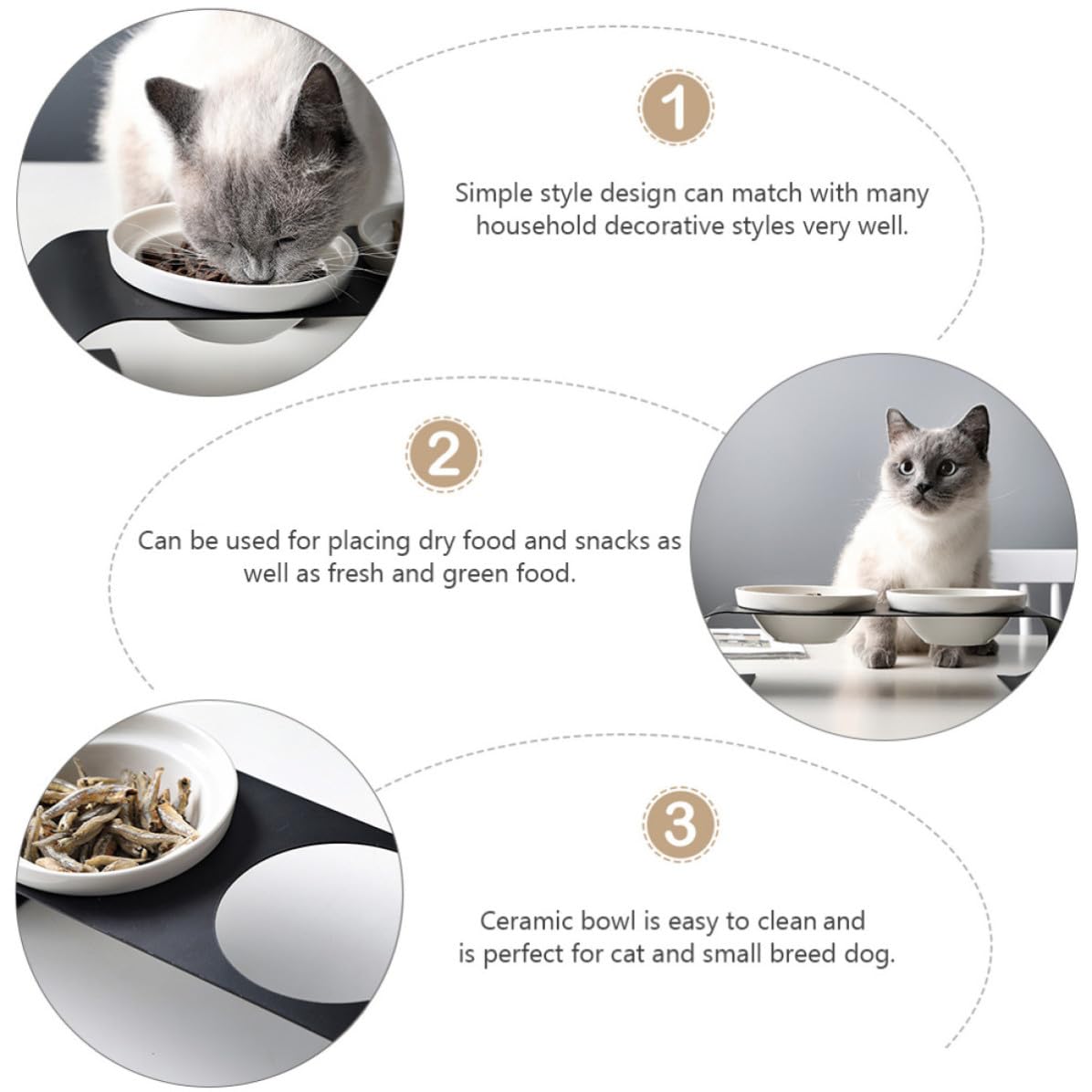 1

Simple style design can match with many household decorative styles very well.

2

Can be used for placing dry food and snacks as well as fresh and green food.

3

Ceramic bowl is easy to clean and is perfect for cat and small breed dog.