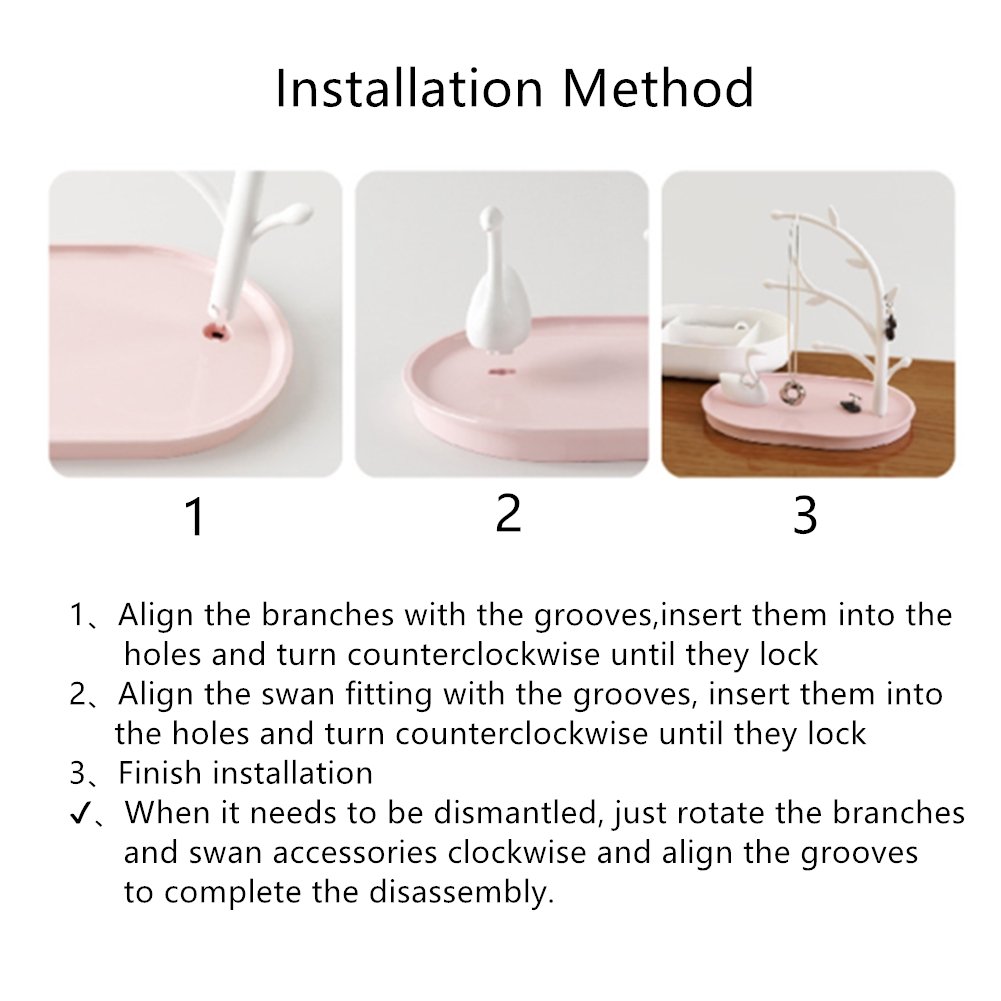 Installation Method

1

2

3

1、Align the branches with the grooves,insert them into the holes and turn counterclockwise until they lock
2、Align the swan fitting with the grooves, insert them into the holes and turn counterclockwise until they lock
3、Finish installation
✓、When it needs to be dismantled, just rotate the branches and swan accessories clockwise and align the grooves to complete the disassembly.