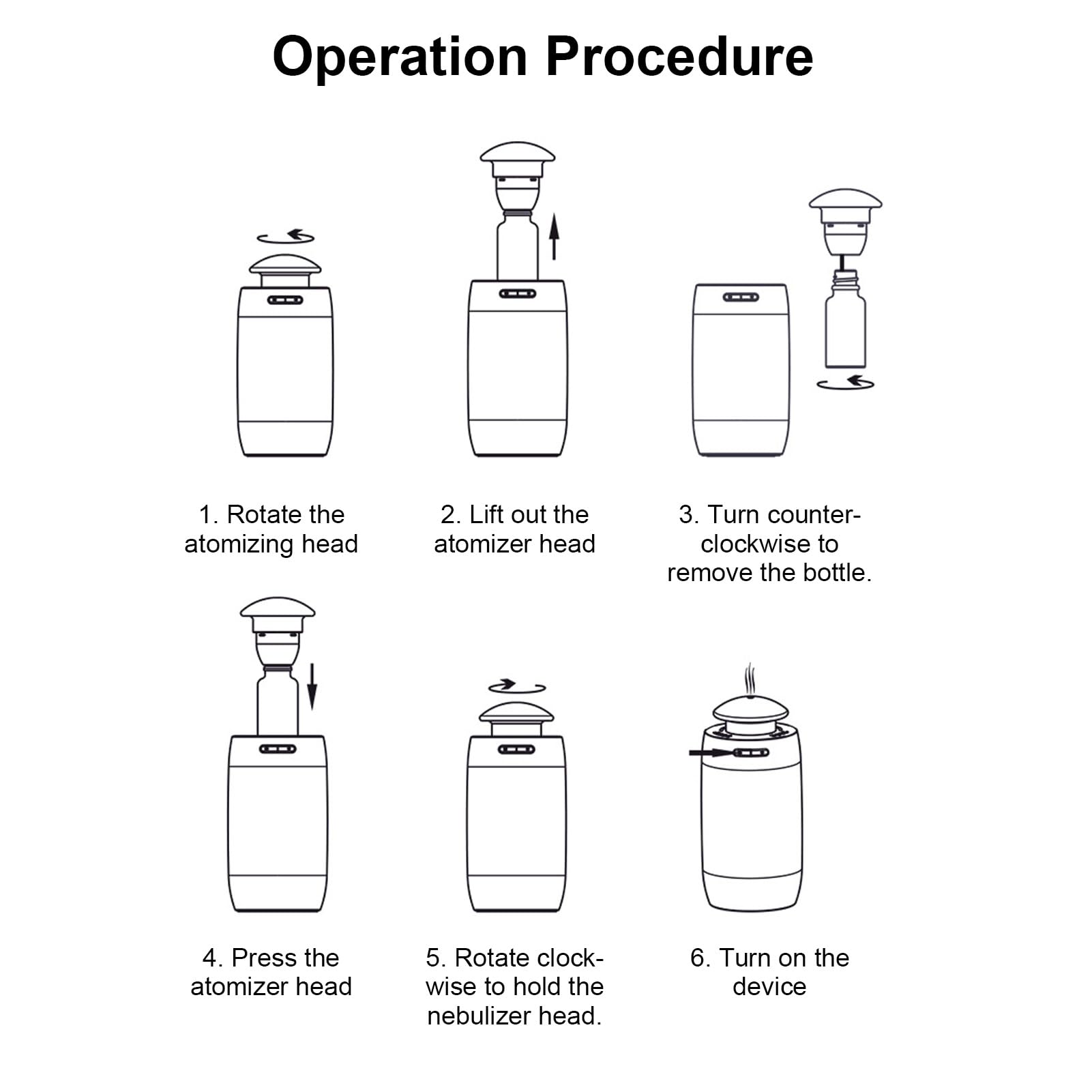 Operation Procedure

1. Rotate the atomizing head

2. Lift out the atomizer head

3. Turn counterclockwise to remove the bottle.

4. Press the atomizer head

5. Rotate clockwise to hold the nebulizer head.

6. Turn on the device