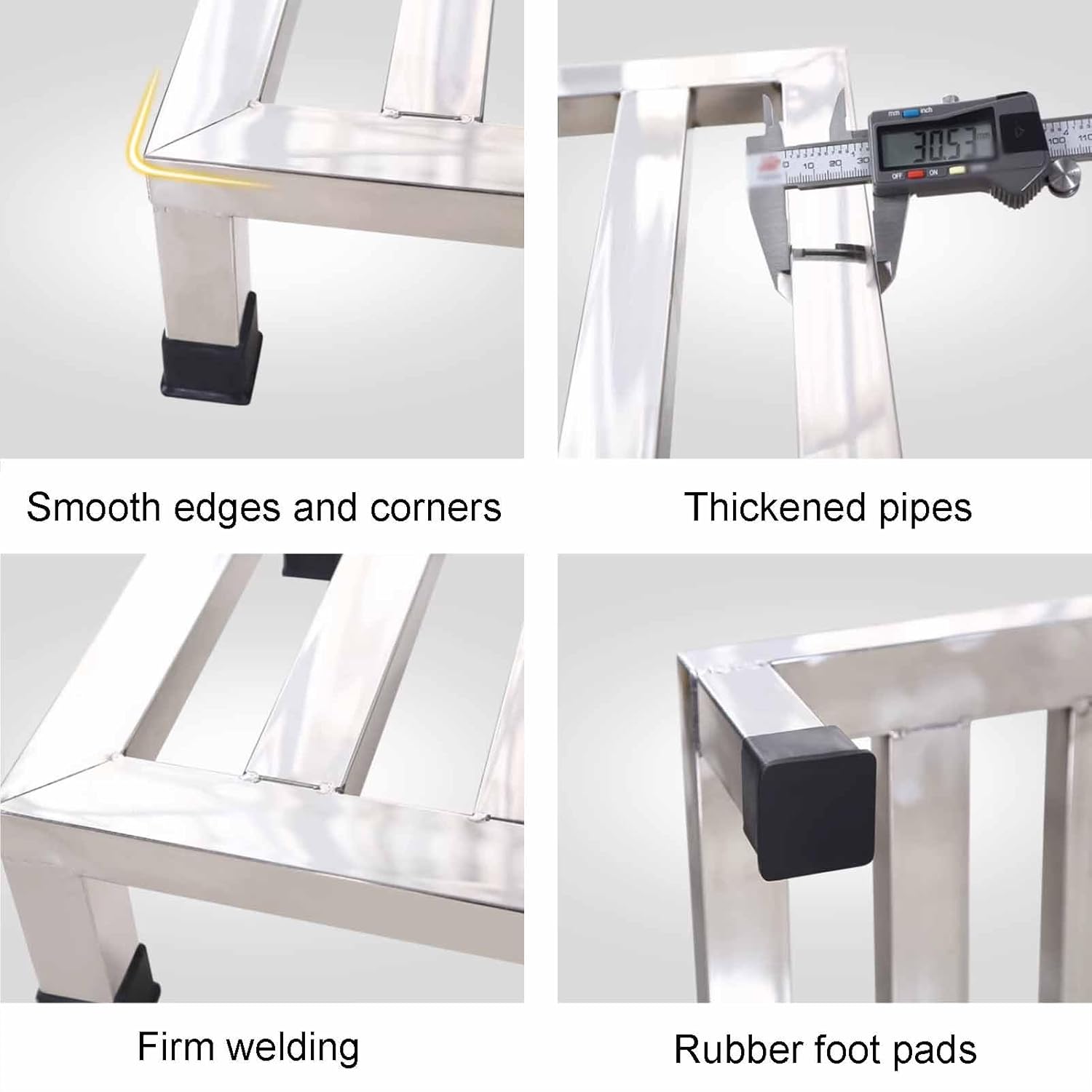 mm inch
30.57 mm
OFF ON
0 10 20 30
100 110

Smooth edges and corners

Thickened pipes

Firm welding

Rubber foot pads