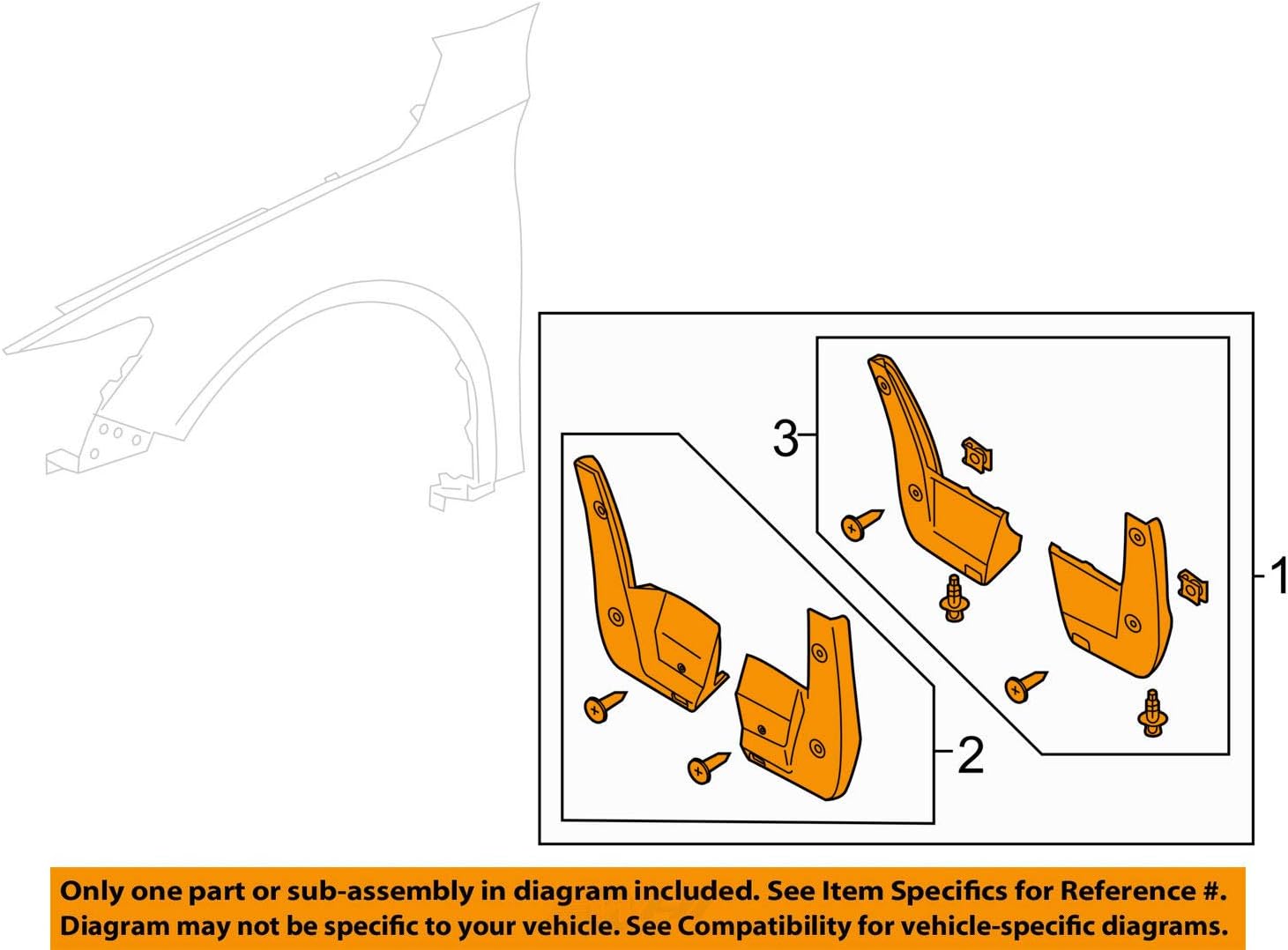 3

1

2

Only one part or sub-assembly in diagram included. See Item Specifics for Reference #.
Diagram may not be specific to your vehicle. See Compatibility for vehicle-specific diagrams.