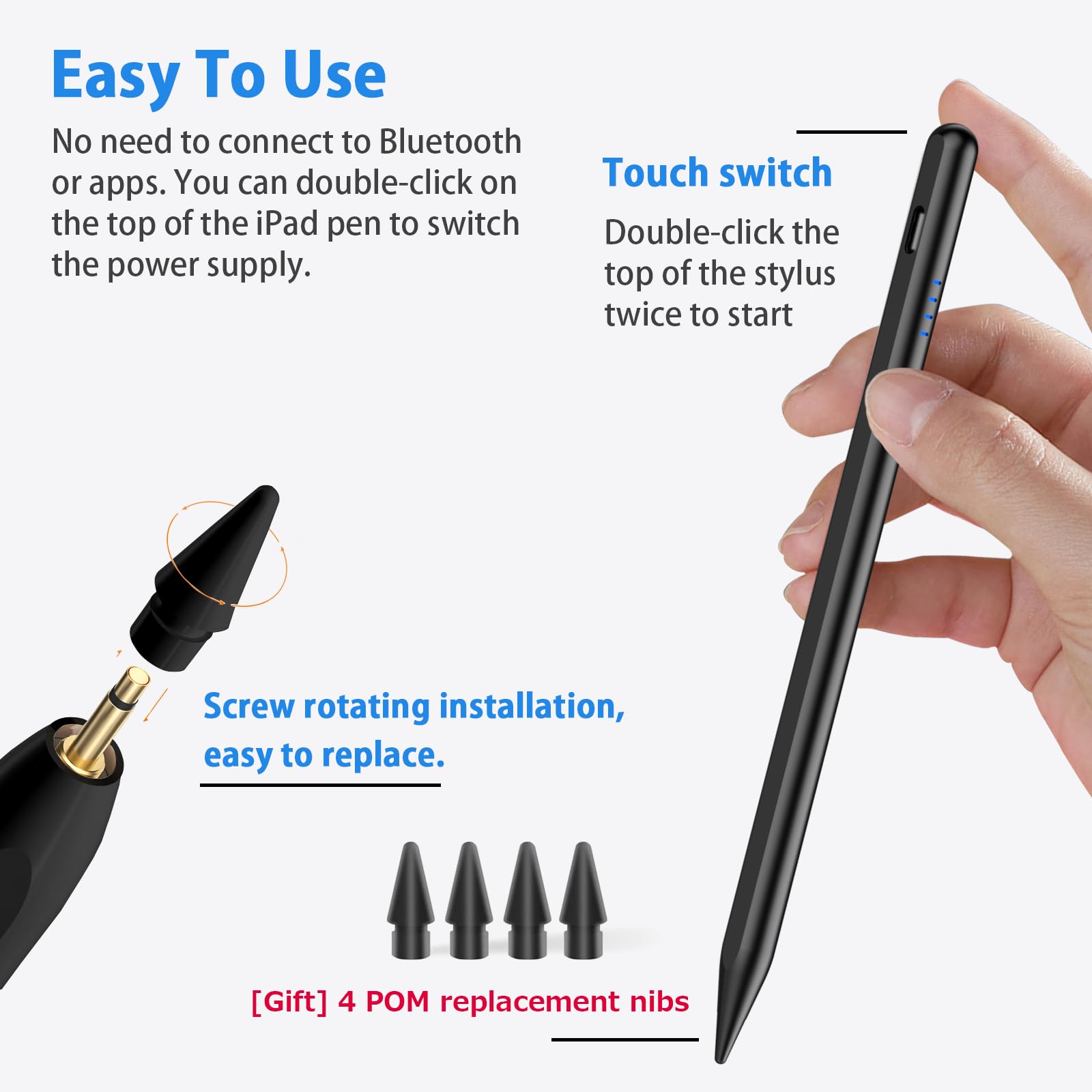 Easy To Use

No need to connect to Bluetooth or apps. You can double-click on the top of the iPad pen to switch the power supply.

Touch switch

Double-click the top of the stylus twice to start

Screw rotating installation, easy to replace.

[Gift] 4 POM replacement nibs