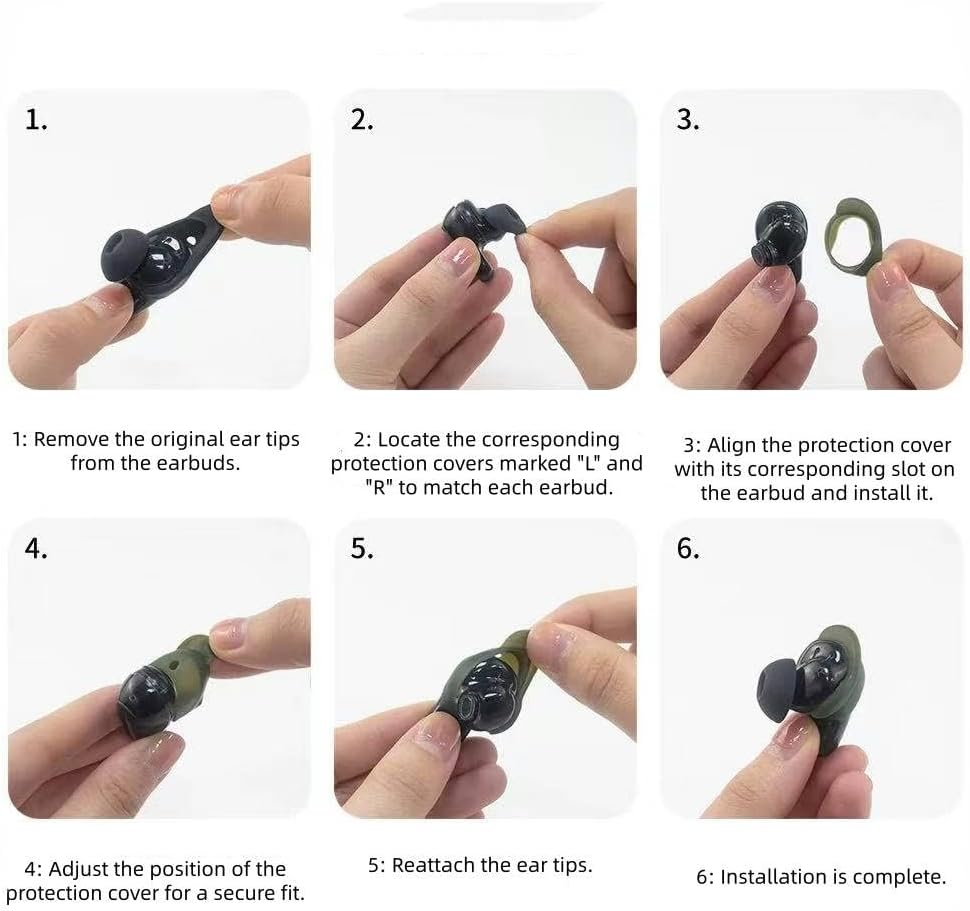 1.

2.

3.

1: Remove the original ear tips from the earbuds.

2: Locate the corresponding protection covers marked "L" and "R" to match each earbud.

3: Align the protection cover with its corresponding slot on the earbud and install it.

4.

5.

6.

4: Adjust the position of the protection cover for a secure fit.

5: Reattach the ear tips.

6: Installation is complete.