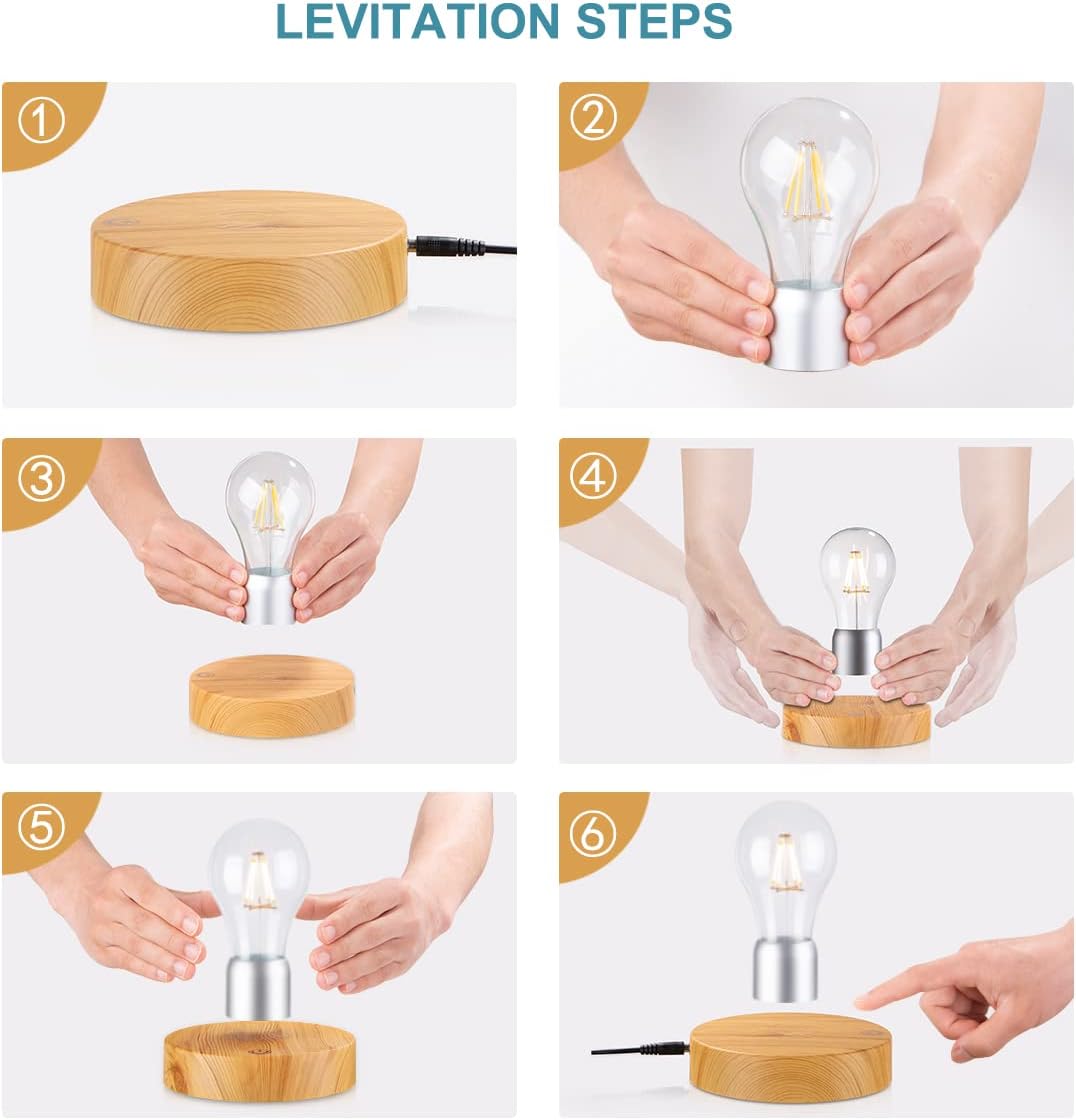 LEVITATION STEPS

①

②

③

④

⑤

⑥