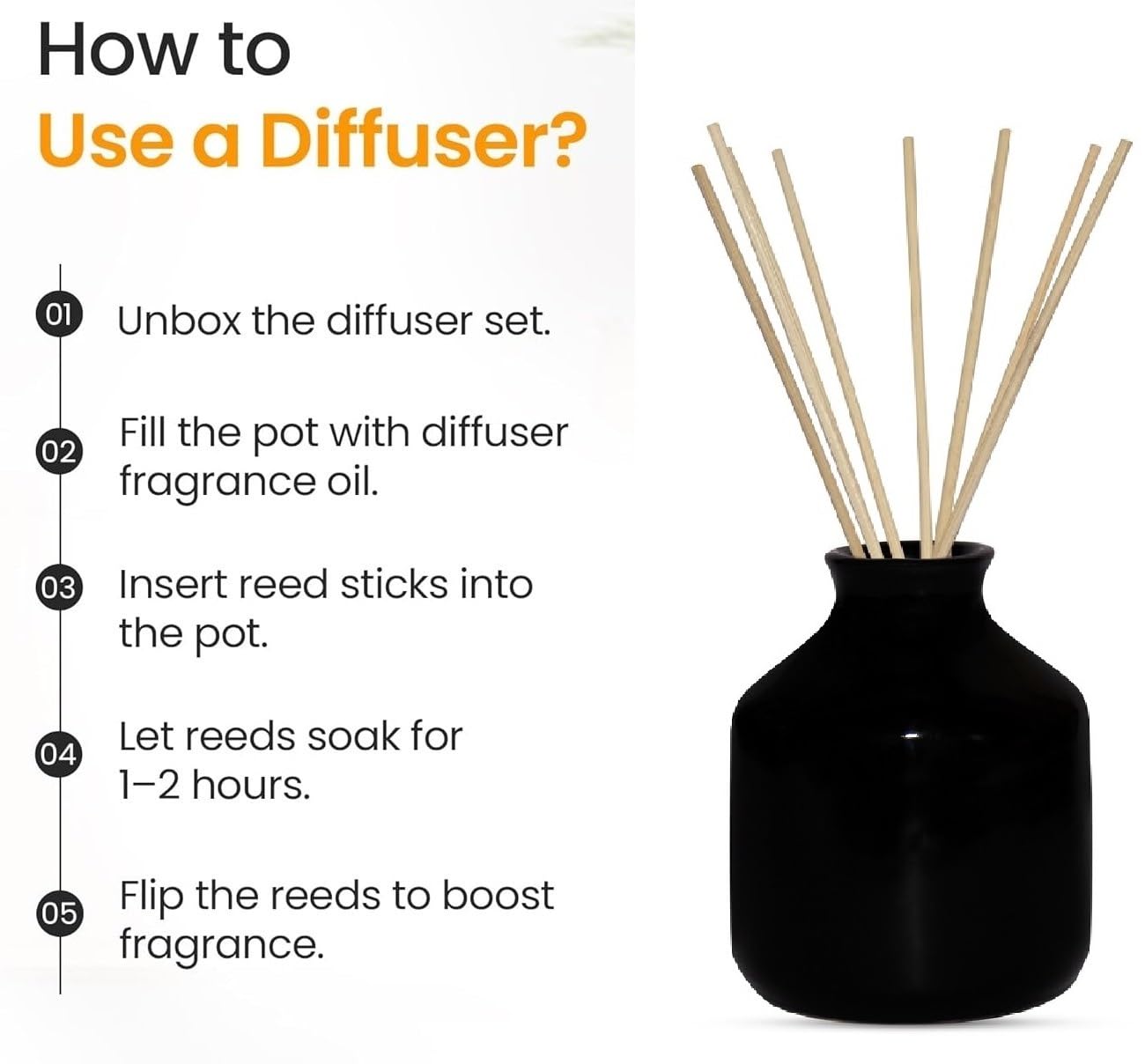 How to
Use a Diffuser?

01 Unbox the diffuser set.

02 Fill the pot with diffuser fragrance oil.

03 Insert reed sticks into the pot.

04 Let reeds soak for 1–2 hours.

05 Flip the reeds to boost fragrance.