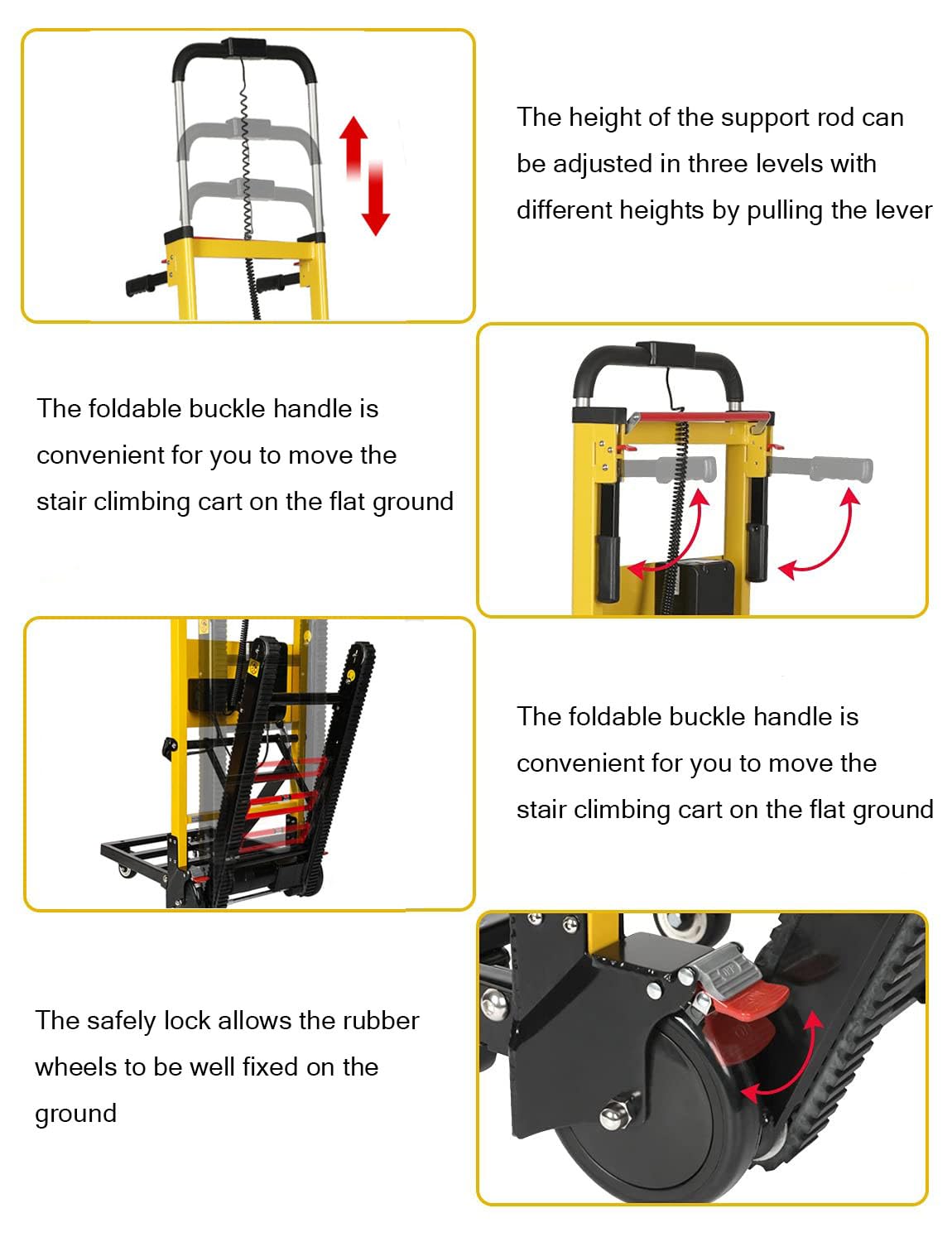 The height of the support rod can be adjusted in three levels with different heights by pulling the lever

The foldable buckle handle is convenient for you to move the stair climbing cart on the flat ground

The foldable buckle handle is convenient for you to move the stair climbing cart on the flat ground

The safely lock allows the rubber wheels to be well fixed on the ground