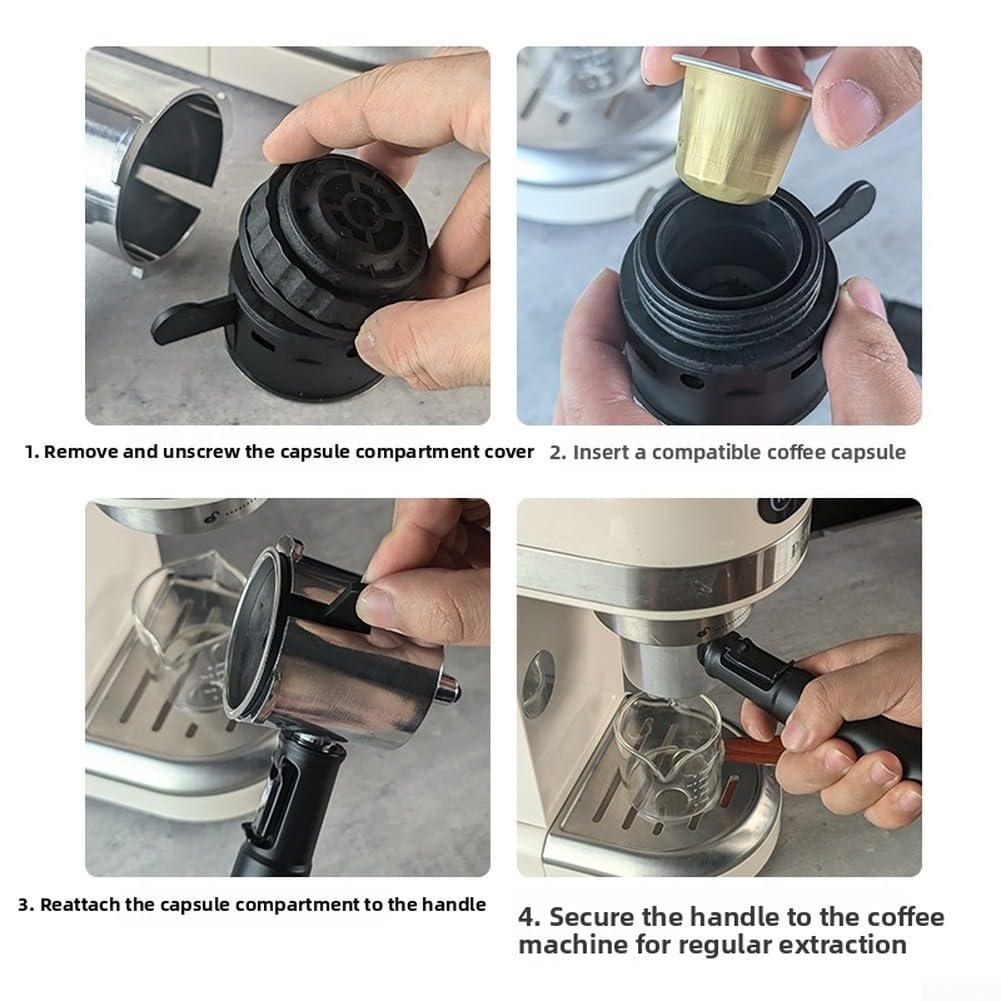 1. Remove and unscrew the capsule compartment cover

2. Insert a compatible coffee capsule

3. Reattach the capsule compartment to the handle

4. Secure the handle to the coffee machine for regular extraction