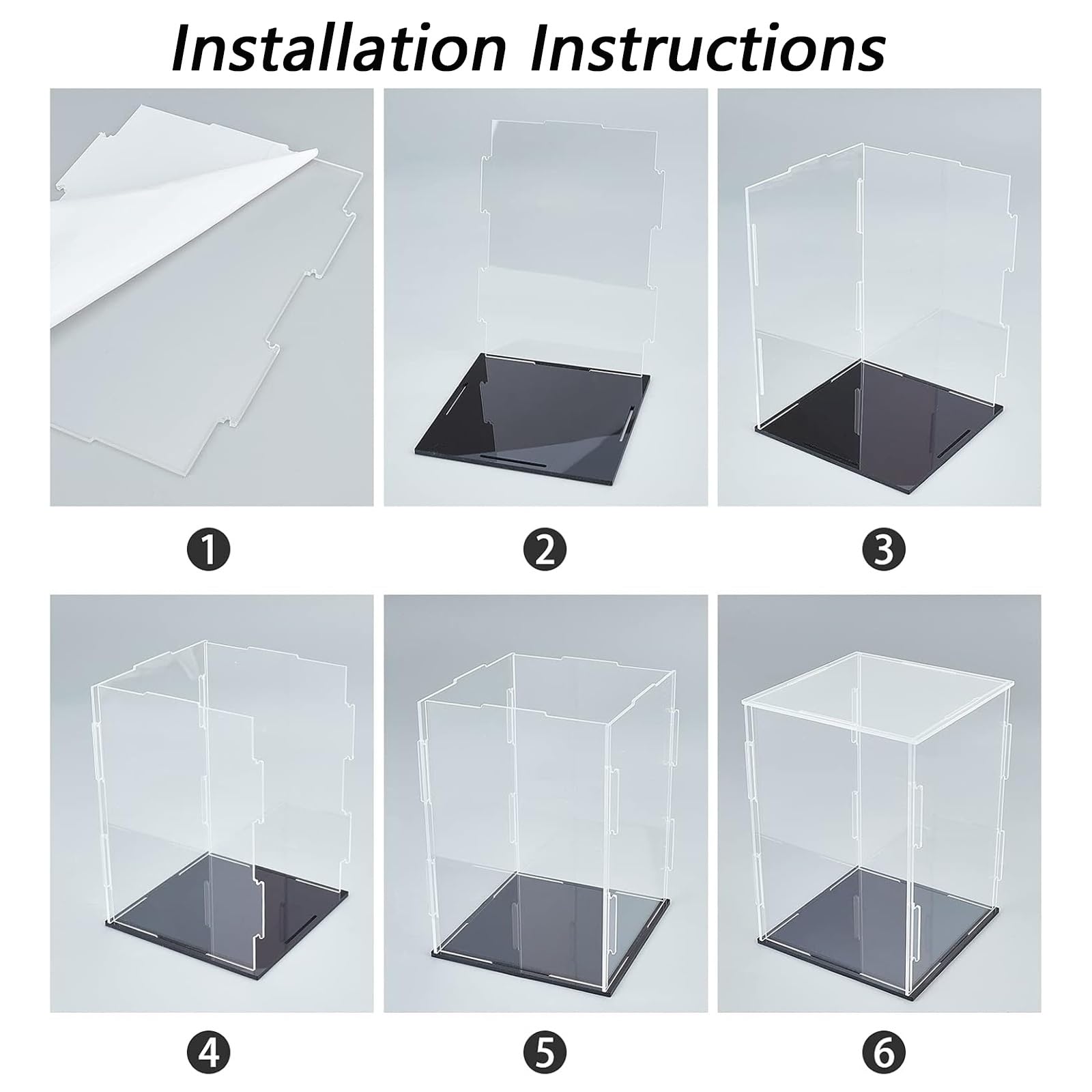 Installation Instructions

1

2

3

4

5

6