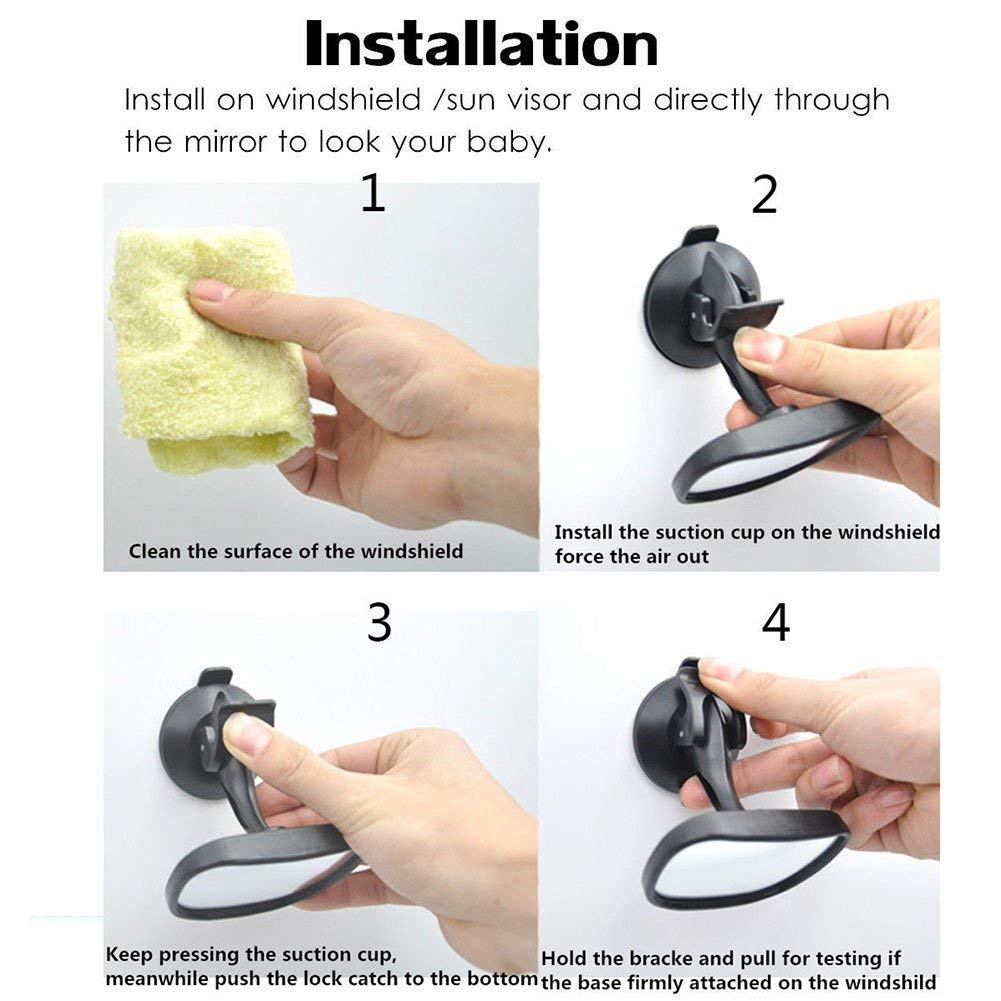 Installation

Install on windshield /sun visor and directly through the mirror to look your baby.

1

Clean the surface of the windshield

2

Install the suction cup on the windshield force the air out

3

Keep pressing the suction cup, meanwhile push the lock catch to the bottom

4

Hold the bracke and pull for testing if the base firmly attached on the windshild