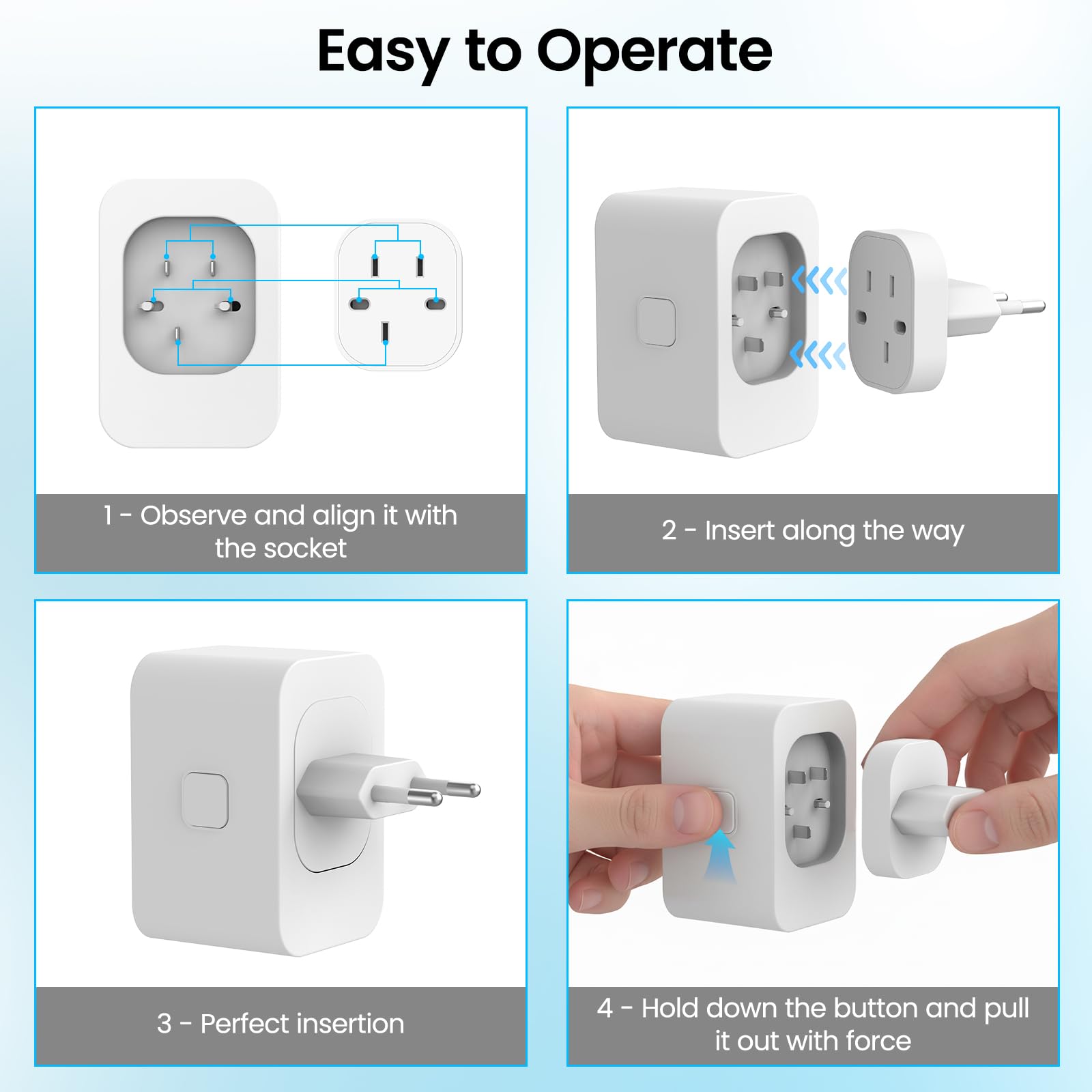 Easy to Operate

1 - Observe and align it with the socket

2 - Insert along the way

3 - Perfect insertion

4 - Hold down the button and pull it out with force