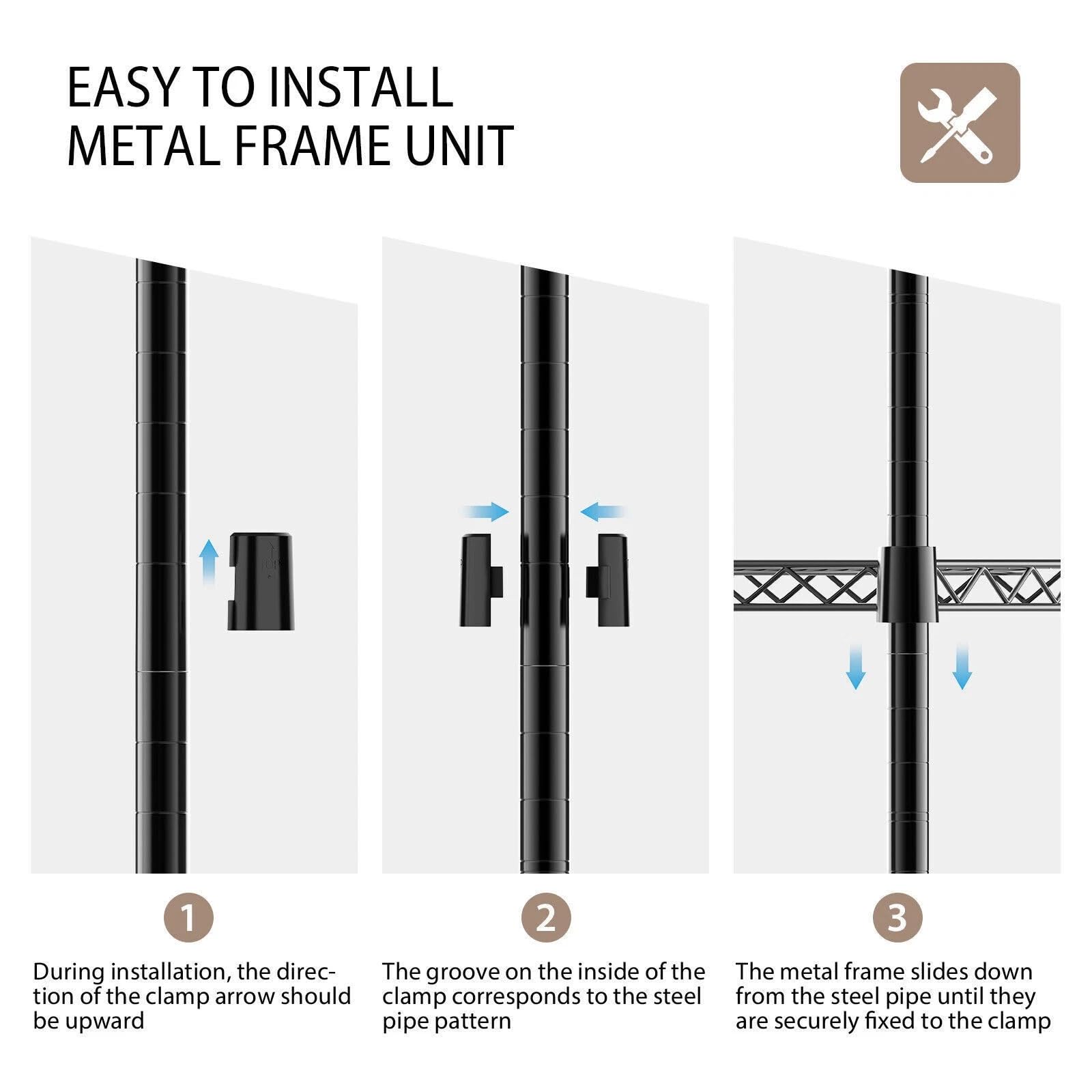 EASY TO INSTALL
METAL FRAME UNIT

1

During installation, the direction of the clamp arrow should be upward

2

The groove on the inside of the clamp corresponds to the steel pipe pattern

3

The metal frame slides down from the steel pipe until they are securely fixed to the clamp