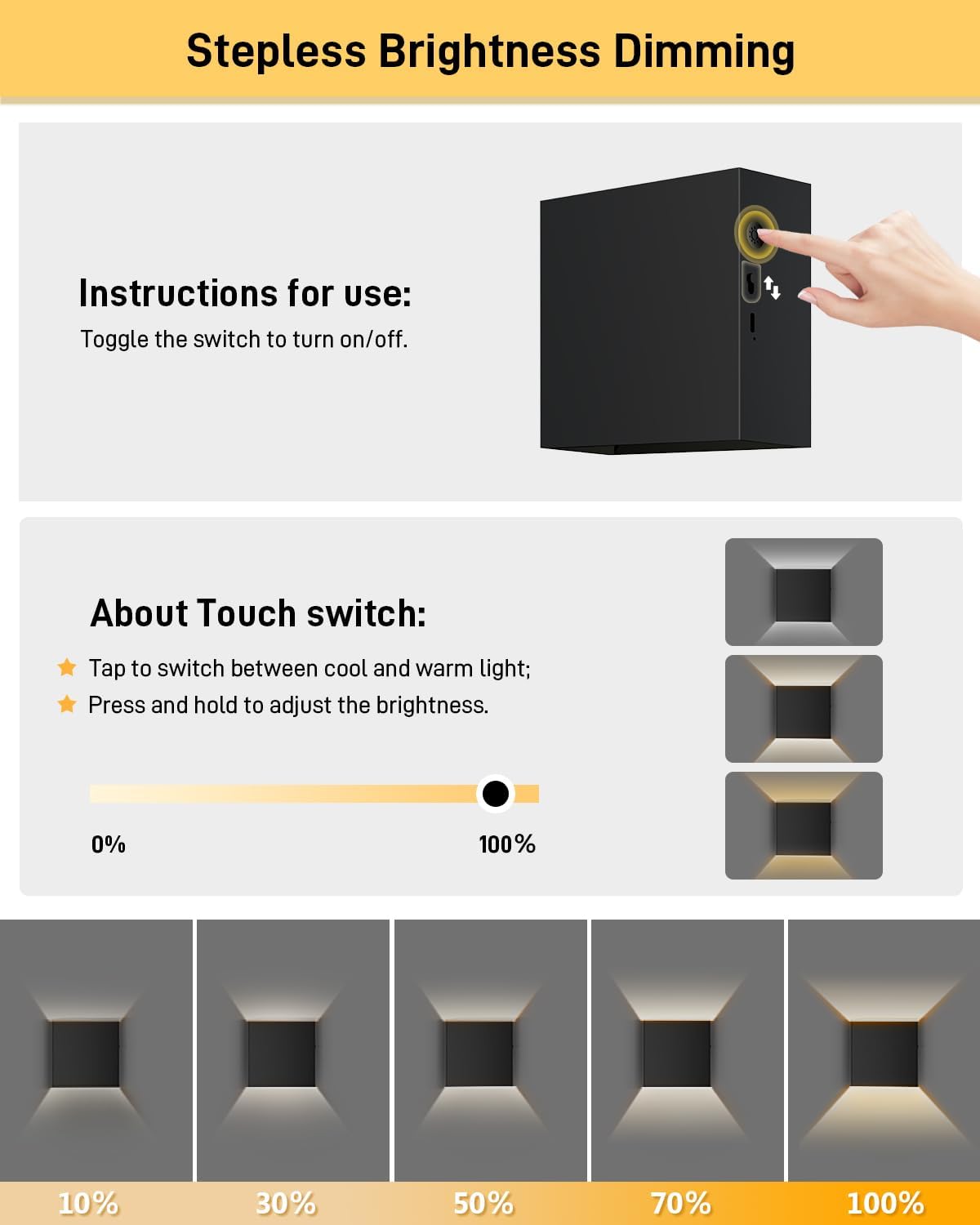 Stepless Brightness Dimming

Instructions for use:

Toggle the switch to turn on/off.

About Touch switch:

Tap to switch between cool and warm light;

Press and hold to adjust the brightness.

0%

100%

10%

30%

50%

70%

100%