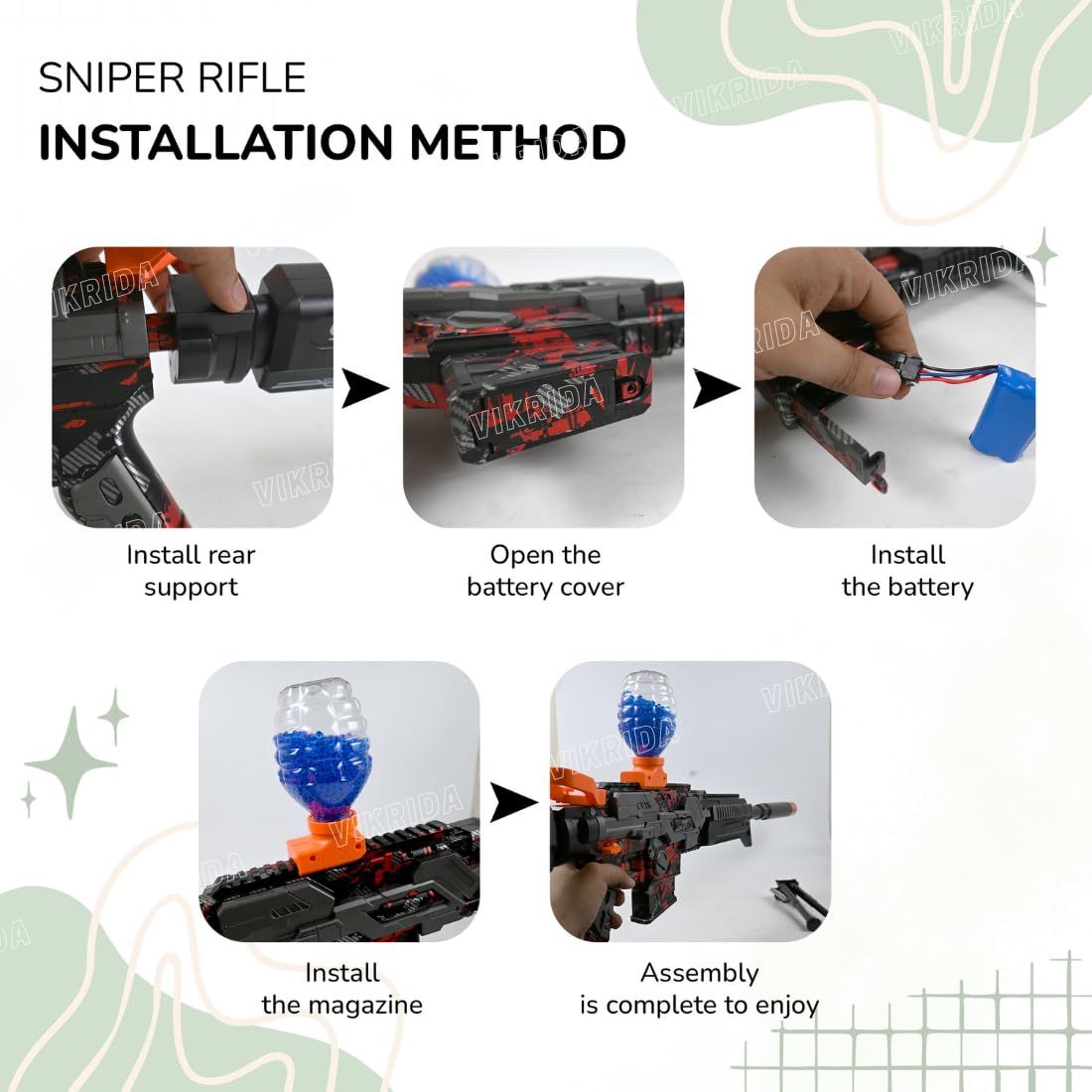 SNIPER RIFLE
INSTALLATION METHOD

VIKRIDA

Install rear support

Open the battery cover

Install the battery

Install the magazine

Assembly is complete to enjoy