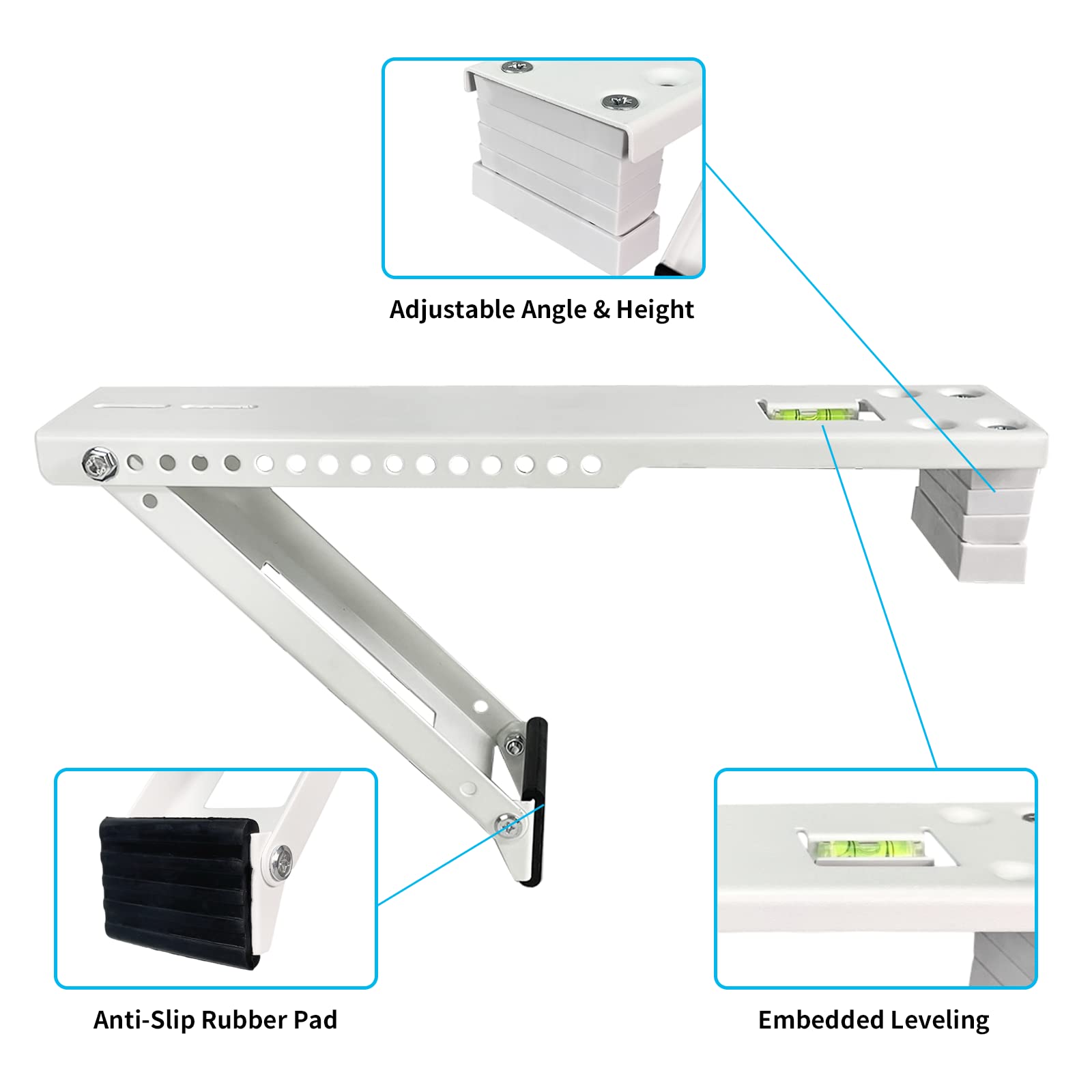 Adjustable Angle & Height

Anti-Slip Rubber Pad

Embedded Leveling