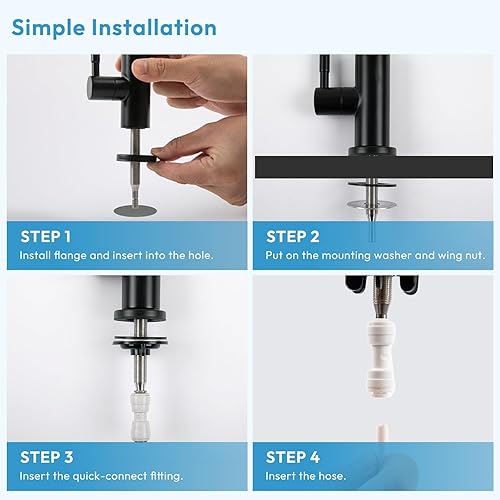 Simple Installation

STEP 1
Install flange and insert into the hole.

STEP 2
Put on the mounting washer and wing nut.

STEP 3
Insert the quick-connect fitting.

STEP 4
Insert the hose.