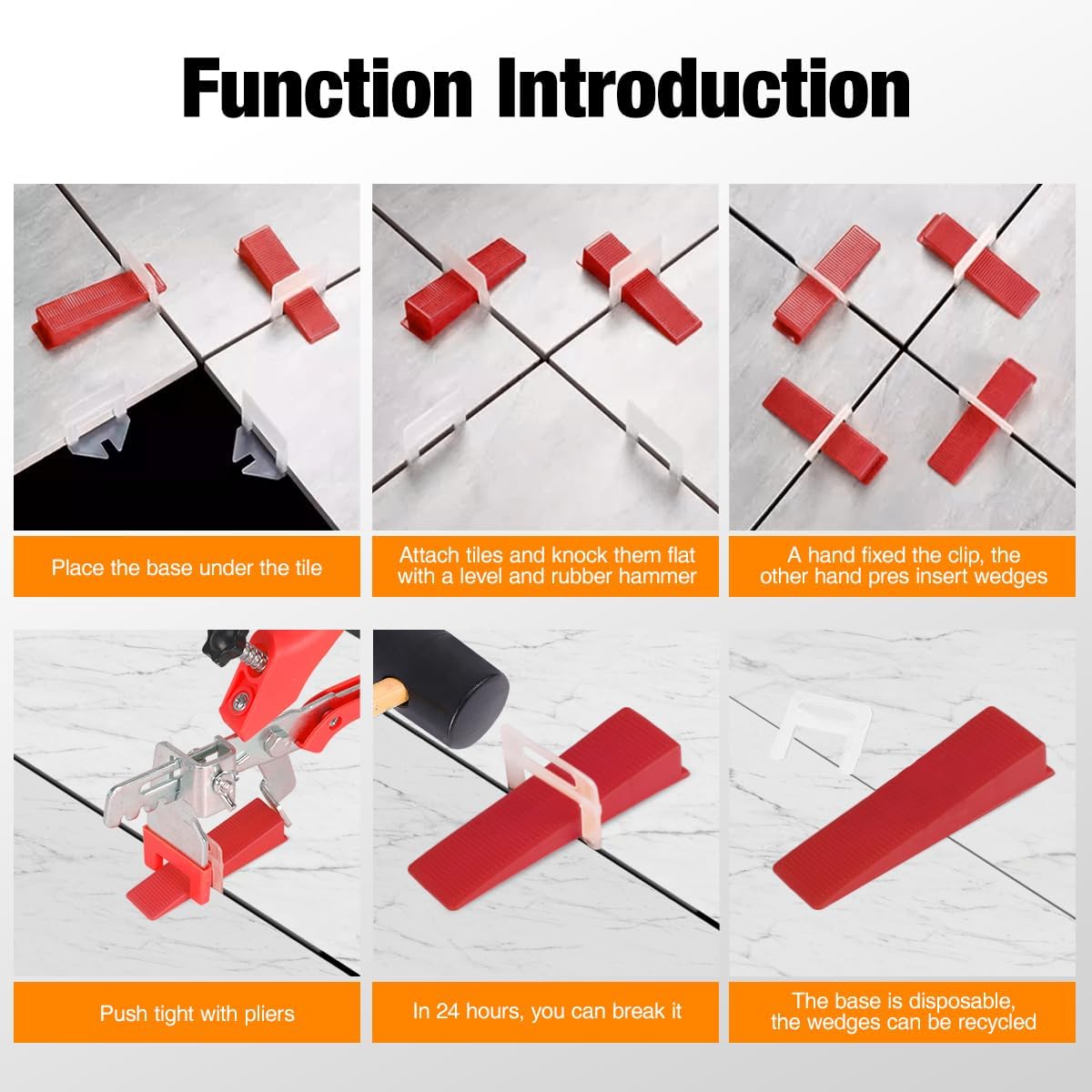 Function Introduction

Place the base under the tile

Attach tiles and knock them flat with a level and rubber hammer

A hand fixed the clip, the other hand pres insert wedges

Push tight with pliers

In 24 hours, you can break it

The base is disposable, the wedges can be recycled