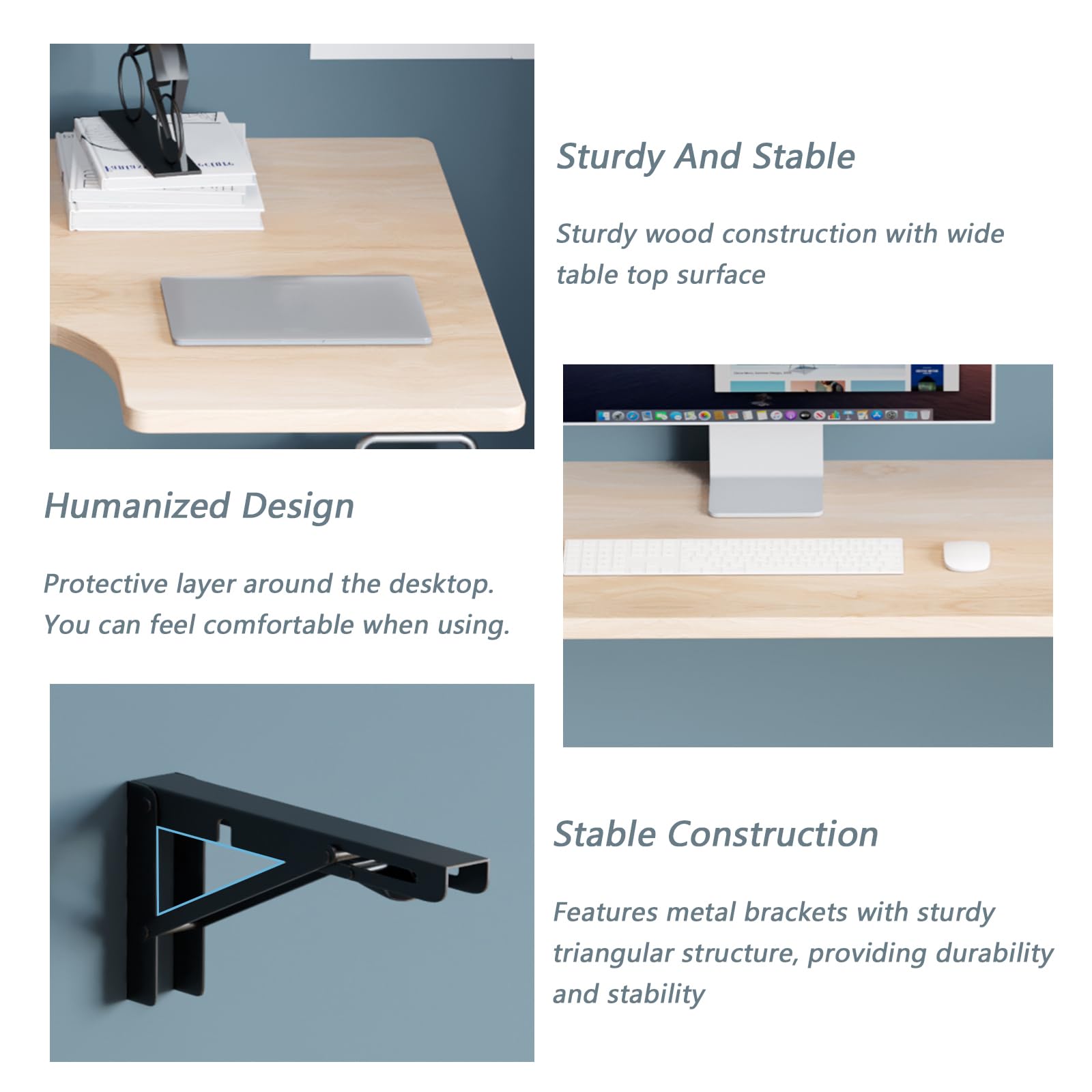 Sturdy And Stable

Sturdy wood construction with wide table top surface

Humanized Design

Protective layer around the desktop. You can feel comfortable when using.

Stable Construction

Features metal brackets with sturdy triangular structure, providing durability and stability