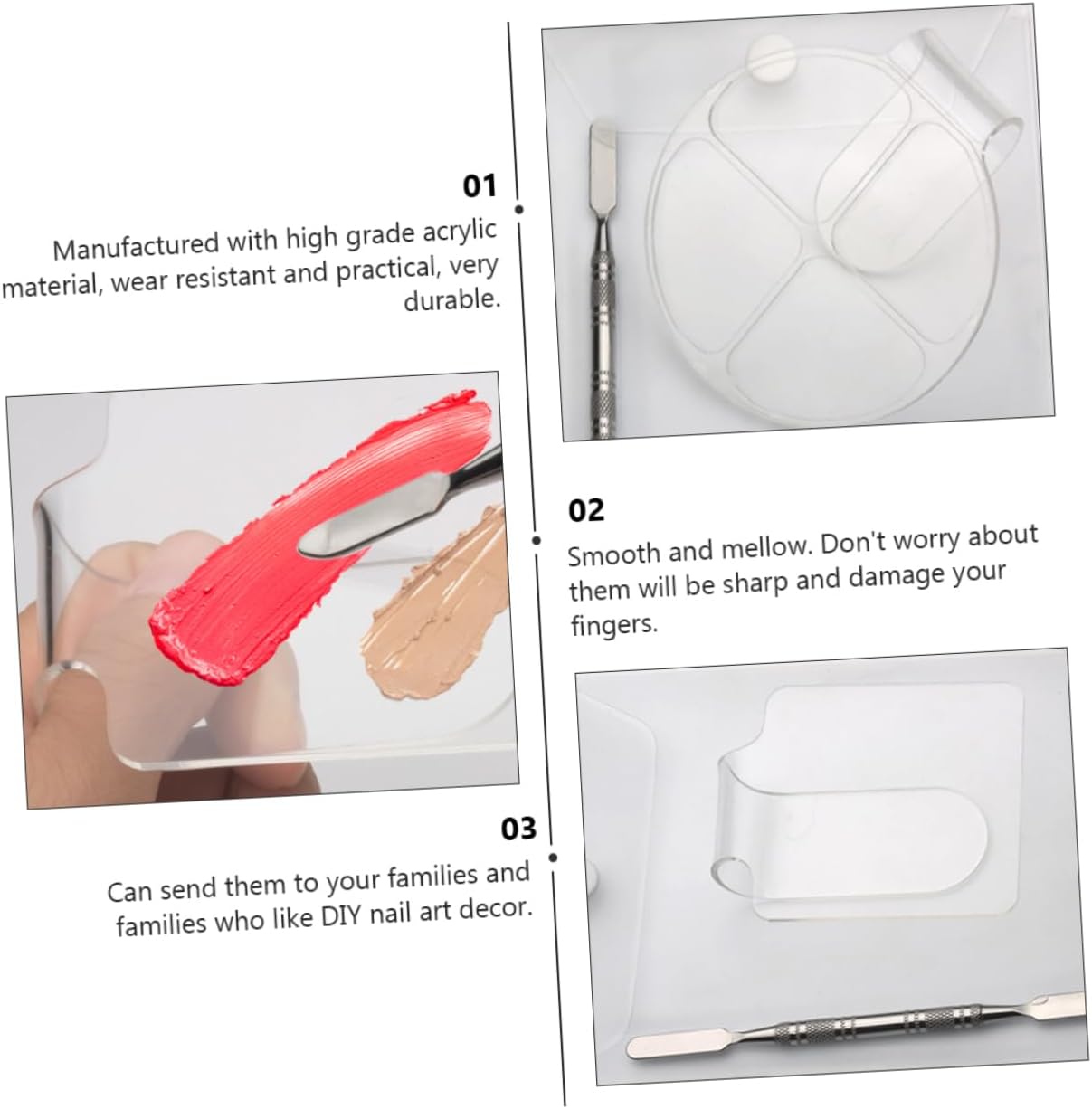 01

Manufactured with high grade acrylic material, wear resistant and practical, very durable.

02

Smooth and mellow. Don't worry about them will be sharp and damage your fingers.

03

Can send them to your families and families who like DIY nail art decor.