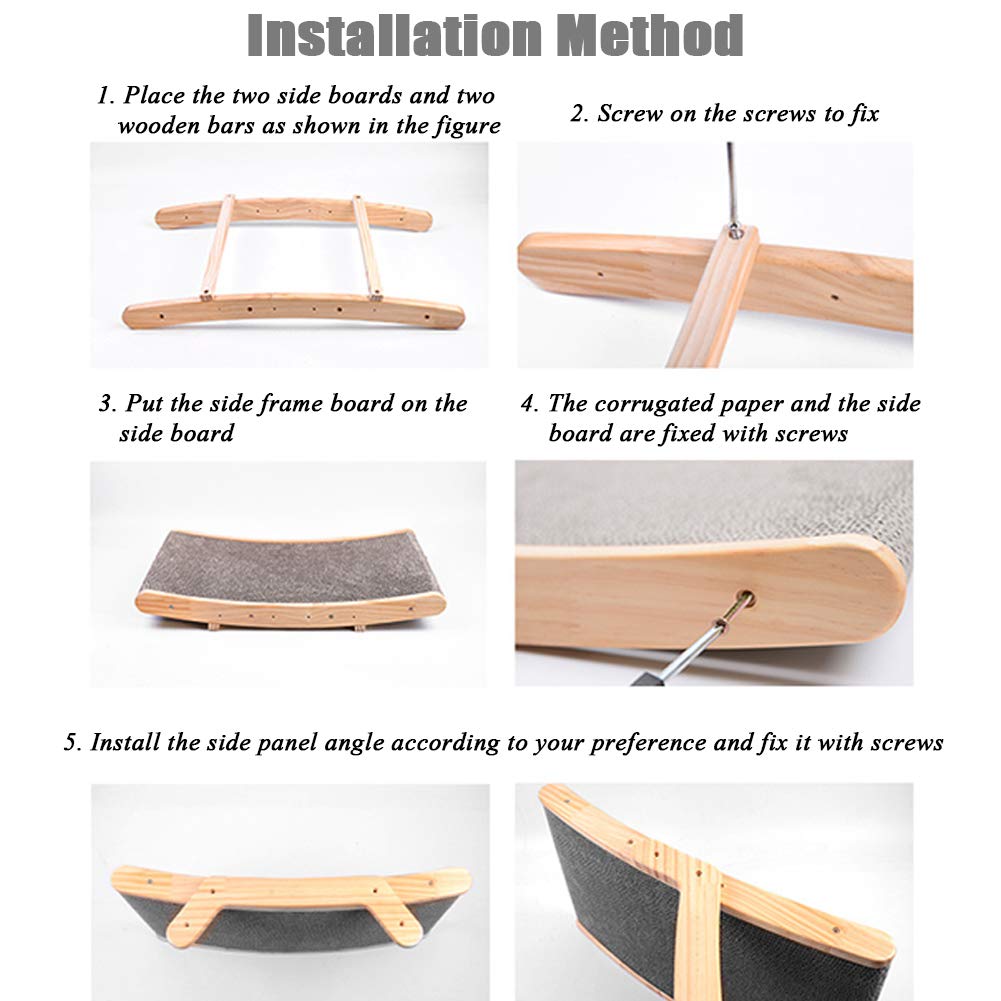 Installation Method

1. Place the two side boards and two wooden bars as shown in the figure

2. Screw on the screws to fix

3. Put the side frame board on the side board

4. The corrugated paper and the side board are fixed with screws

5. Install the side panel angle according to your preference and fix it with screws