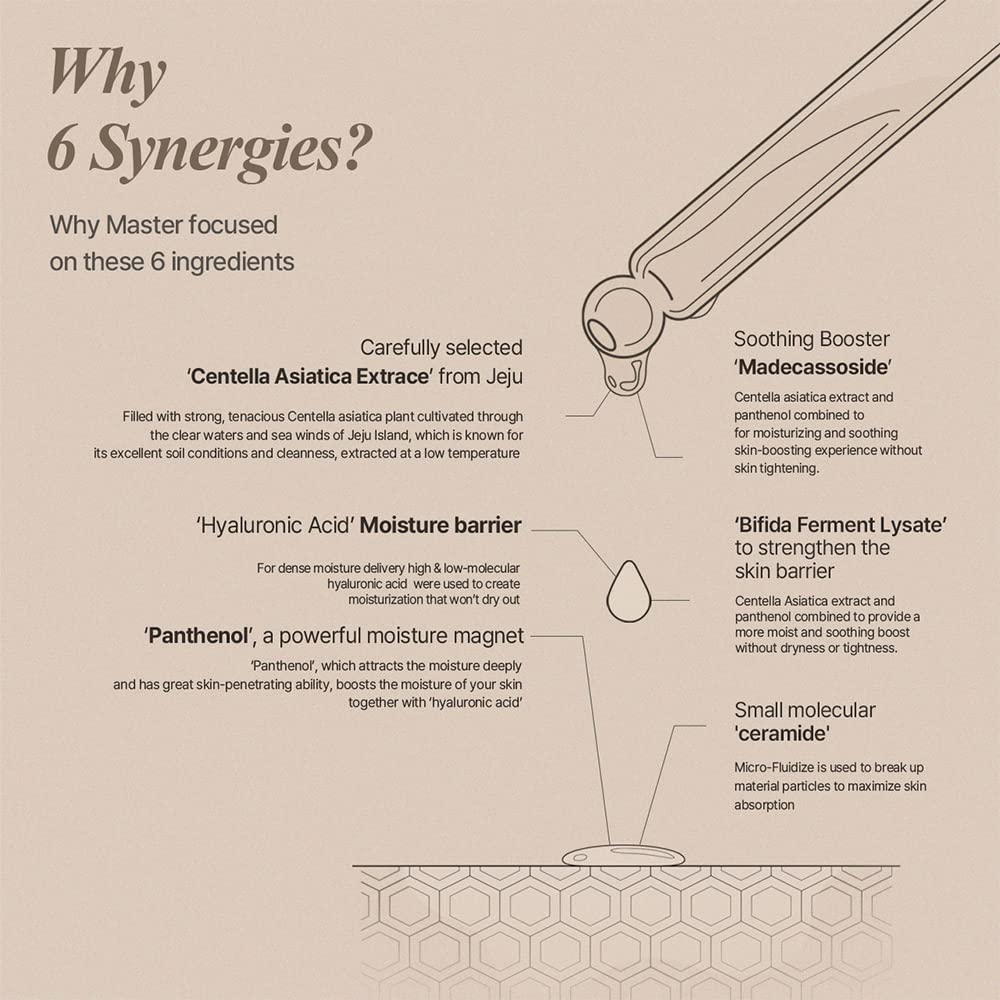 Why
6 Synergies?

Why Master focused on these 6 ingredients

Carefully selected
'Centella Asiatica Extrace' from Jeju

Filled with strong, tenacious Centella asiatica plant cultivated through the clear waters and sea winds of Jeju Island, which is known for its excellent soil conditions and cleanness, extracted at a low temperature

'Hyaluronic Acid' Moisture barrier

For dense moisture delivery high & low-molecular hyaluronic acid were used to create moisturization that won't dry out

'Panthenol', a powerful moisture magnet

'Panthenol', which attracts the moisture deeply and has great skin-penetrating ability, boosts the moisture of your skin together with 'hyaluronic acid'

Soothing Booster
'Madecassoside'

Centella asiatica extract and panthenol combined to for moisturizing and soothing skin-boosting experience without skin tightening.

'Bifida Ferment Lysate' to strengthen the skin barrier

Centella Asiatica extract and panthenol combined to provide a more moist and soothing boost without dryness or tightness.

Small molecular
'ceramide'

Micro-Fluidize is used to break up material particles to maximize skin absorption