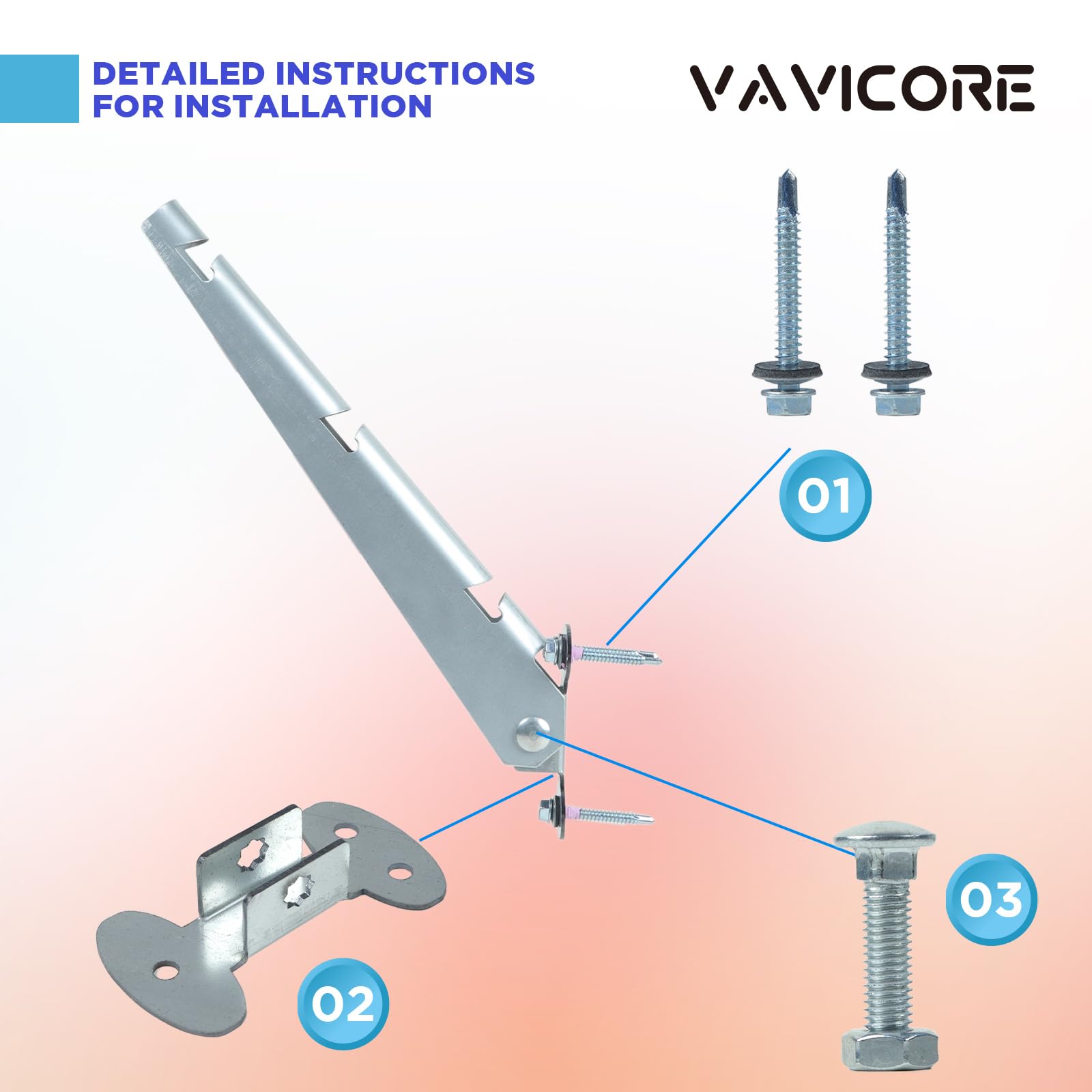 DETAILED INSTRUCTIONS FOR INSTALLATION

VAVICORE

01

02

03