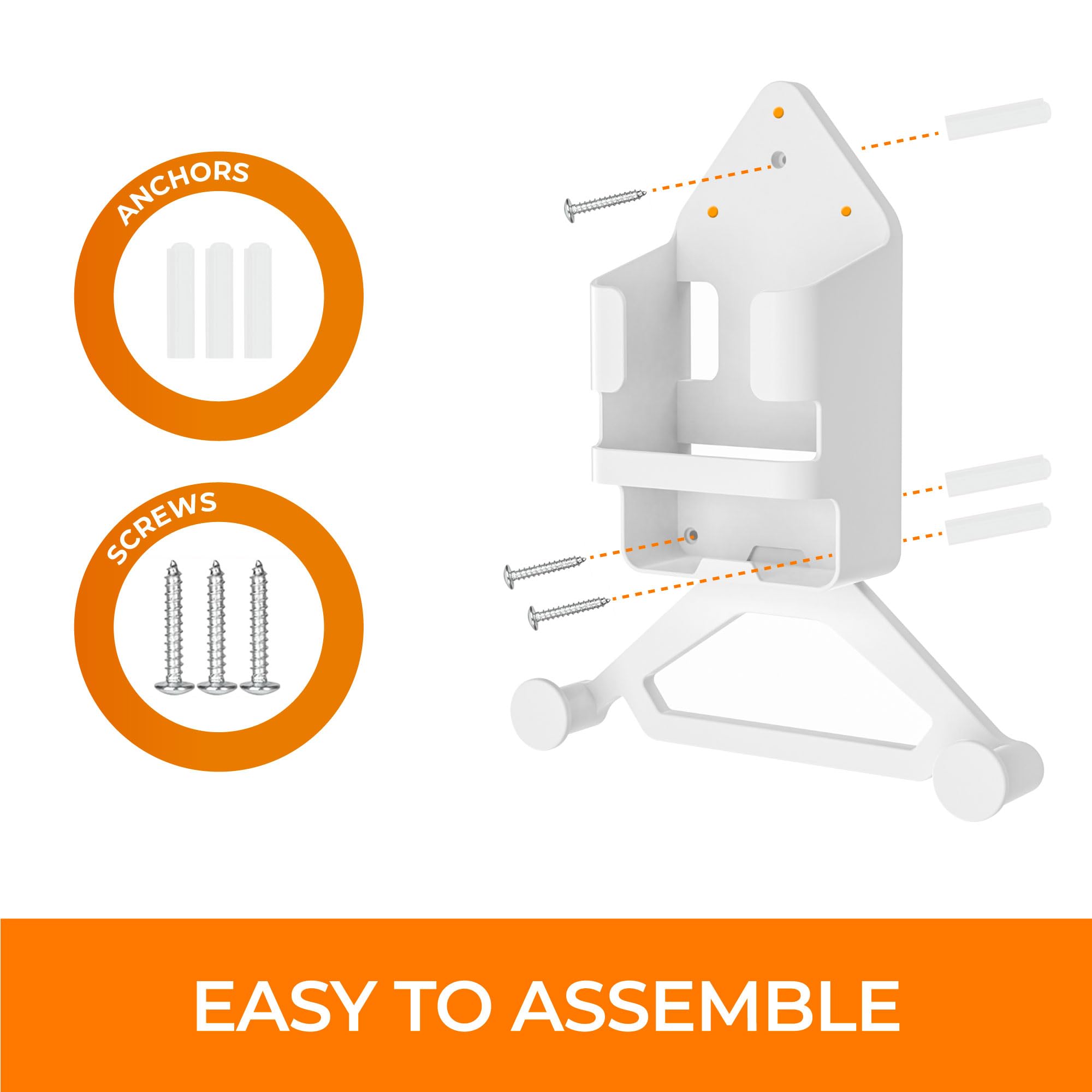 ANCHORS

SCREWS

EASY TO ASSEMBLE