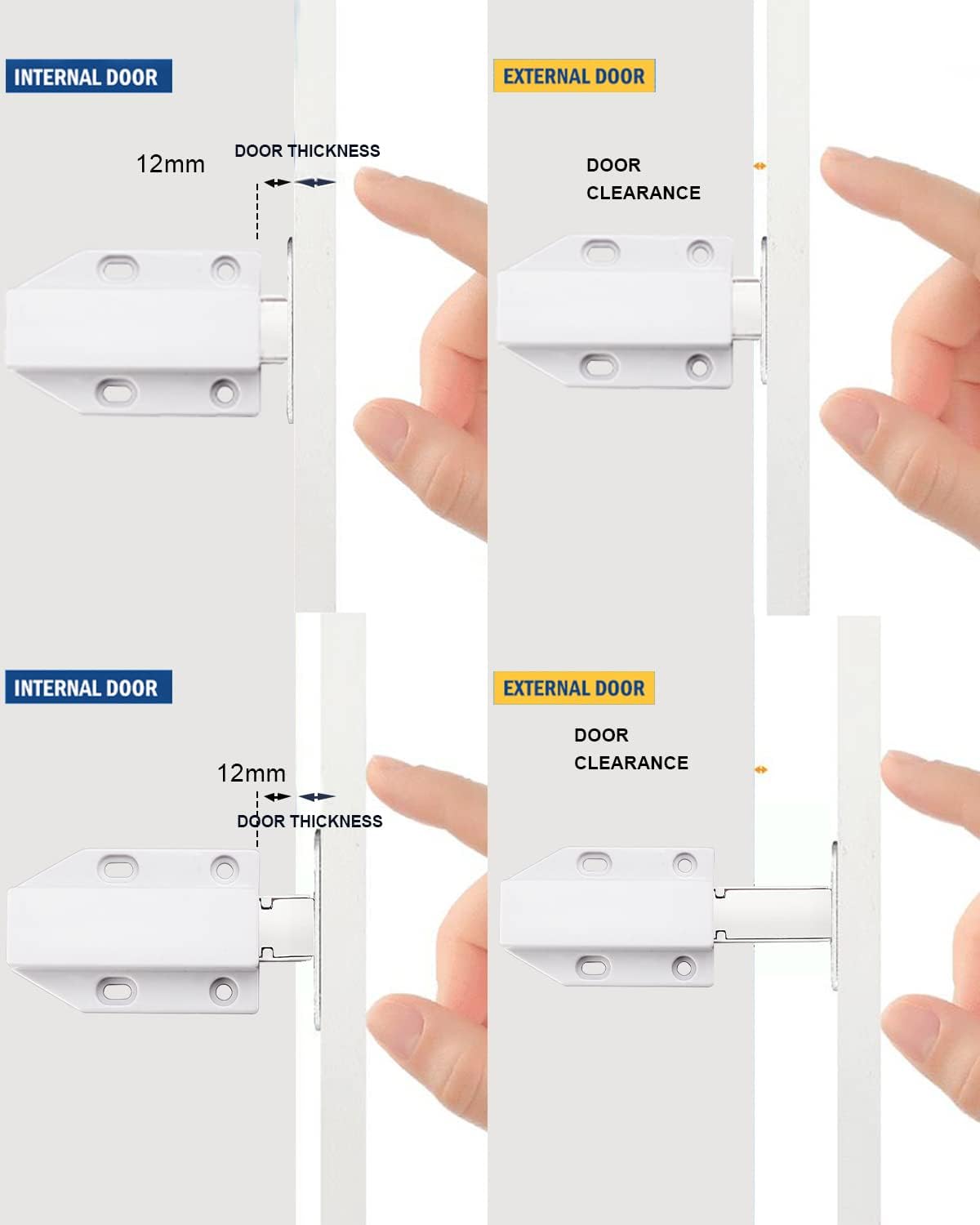 INTERNAL DOOR

12mm

DOOR THICKNESS

EXTERNAL DOOR

DOOR CLEARANCE

INTERNAL DOOR

12mm

DOOR THICKNESS

EXTERNAL DOOR

DOOR CLEARANCE