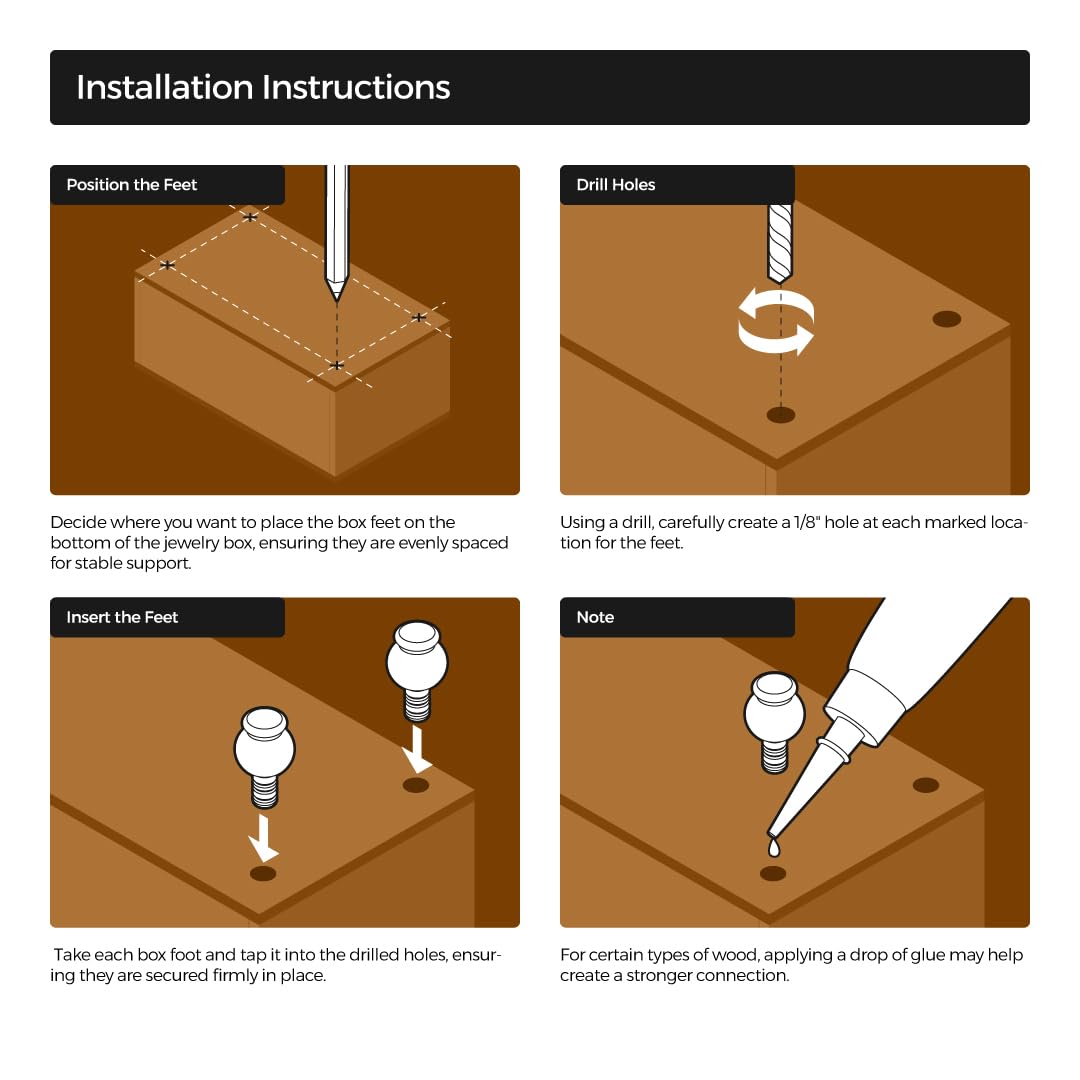 Installation Instructions

Position the Feet

Decide where you want to place the box feet on the bottom of the jewelry box, ensuring they are evenly spaced for stable support.

Drill Holes

Using a drill, carefully create a 1/8" hole at each marked location for the feet.

Insert the Feet

Take each box foot and tap it into the drilled holes, ensuring they are secured firmly in place.

Note

For certain types of wood, applying a drop of glue may help create a stronger connection.