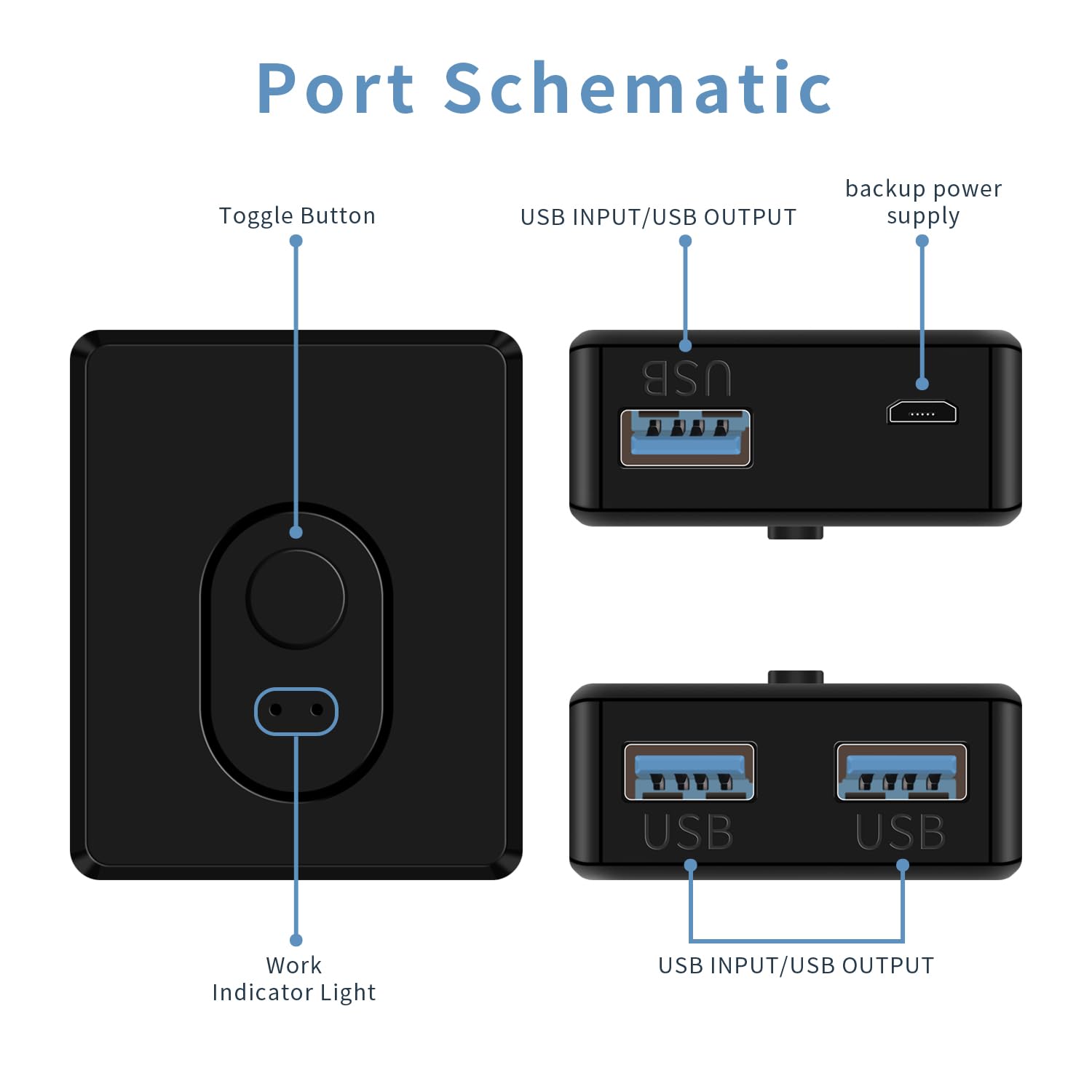 Port Schematic

Toggle Button

USB INPUT/USB OUTPUT

backup power supply

USB

USB

USB

Work Indicator Light

USB INPUT/USB OUTPUT