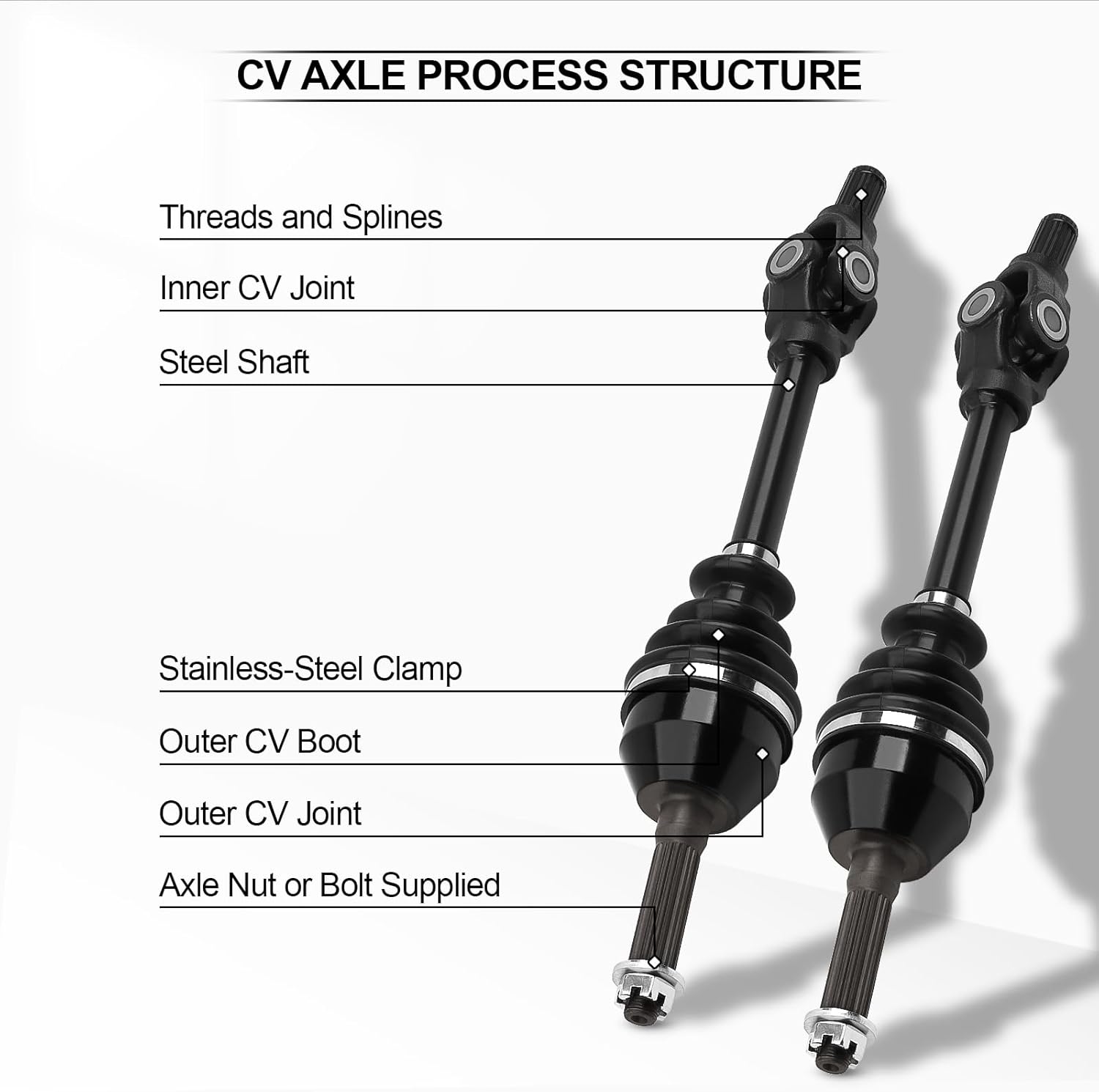 CV AXLE PROCESS STRUCTURE

Threads and Splines

Inner CV Joint

Steel Shaft

Stainless-Steel Clamp

Outer CV Boot

Outer CV Joint

Axle Nut or Bolt Supplied