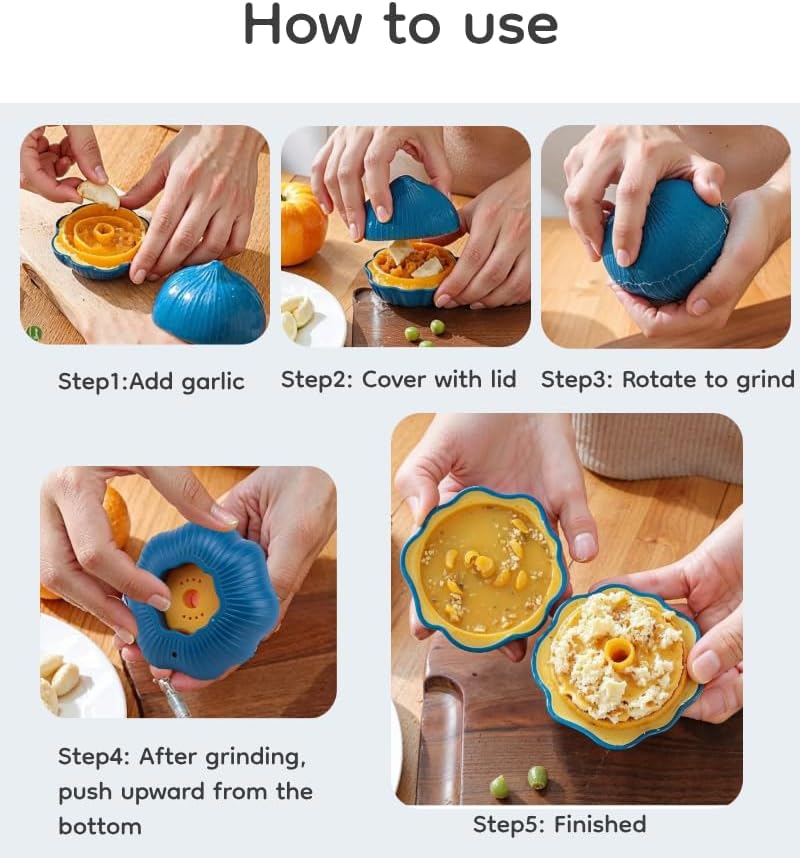 How to use

Step1:Add garlic

Step2: Cover with lid

Step3: Rotate to grind

Step4: After grinding, push upward from the bottom

Step5: Finished